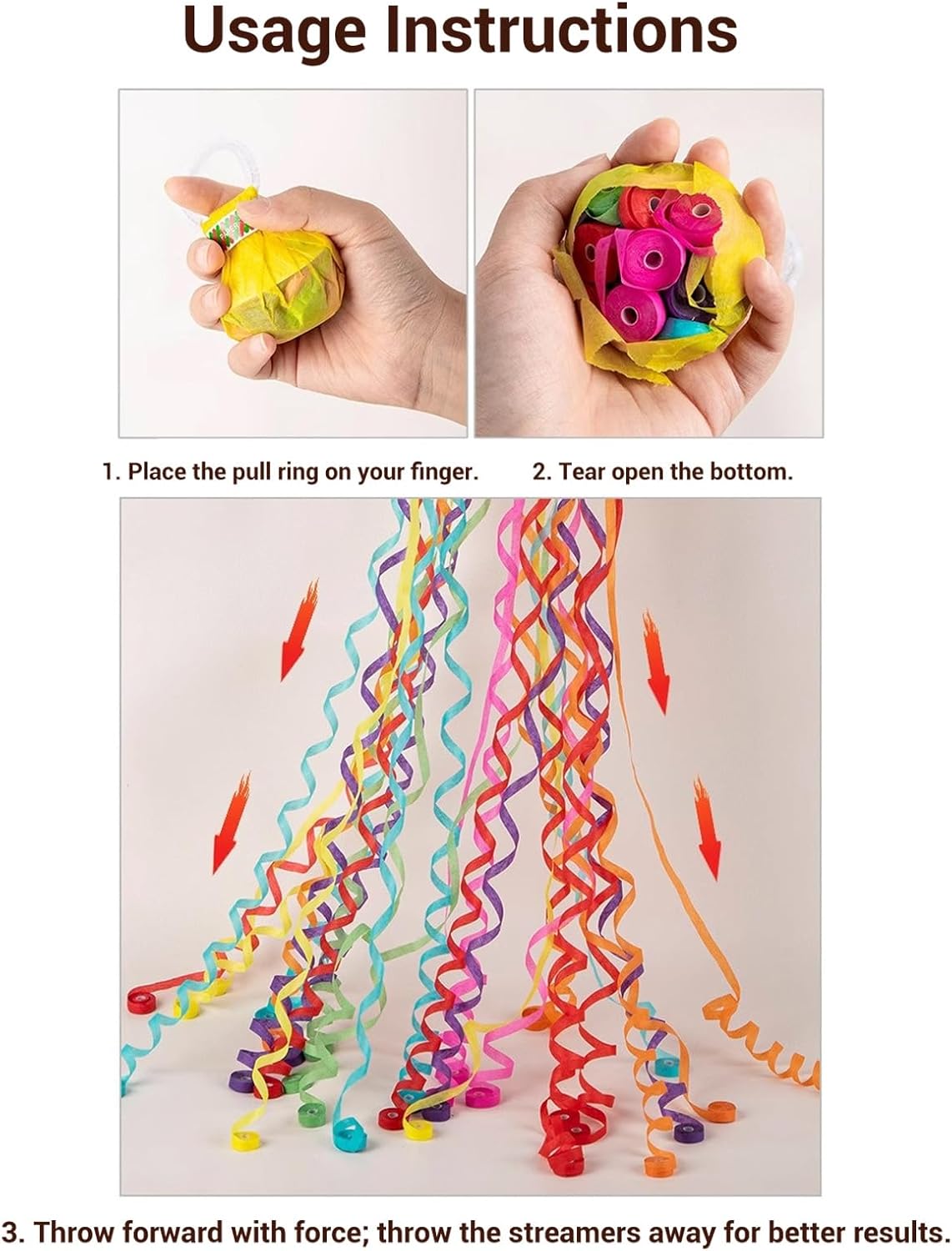 Usage Instructions

1. Place the pull ring on your finger.

2. Tear open the bottom.

3. Throw forward with force; throw the streamers away for better results.