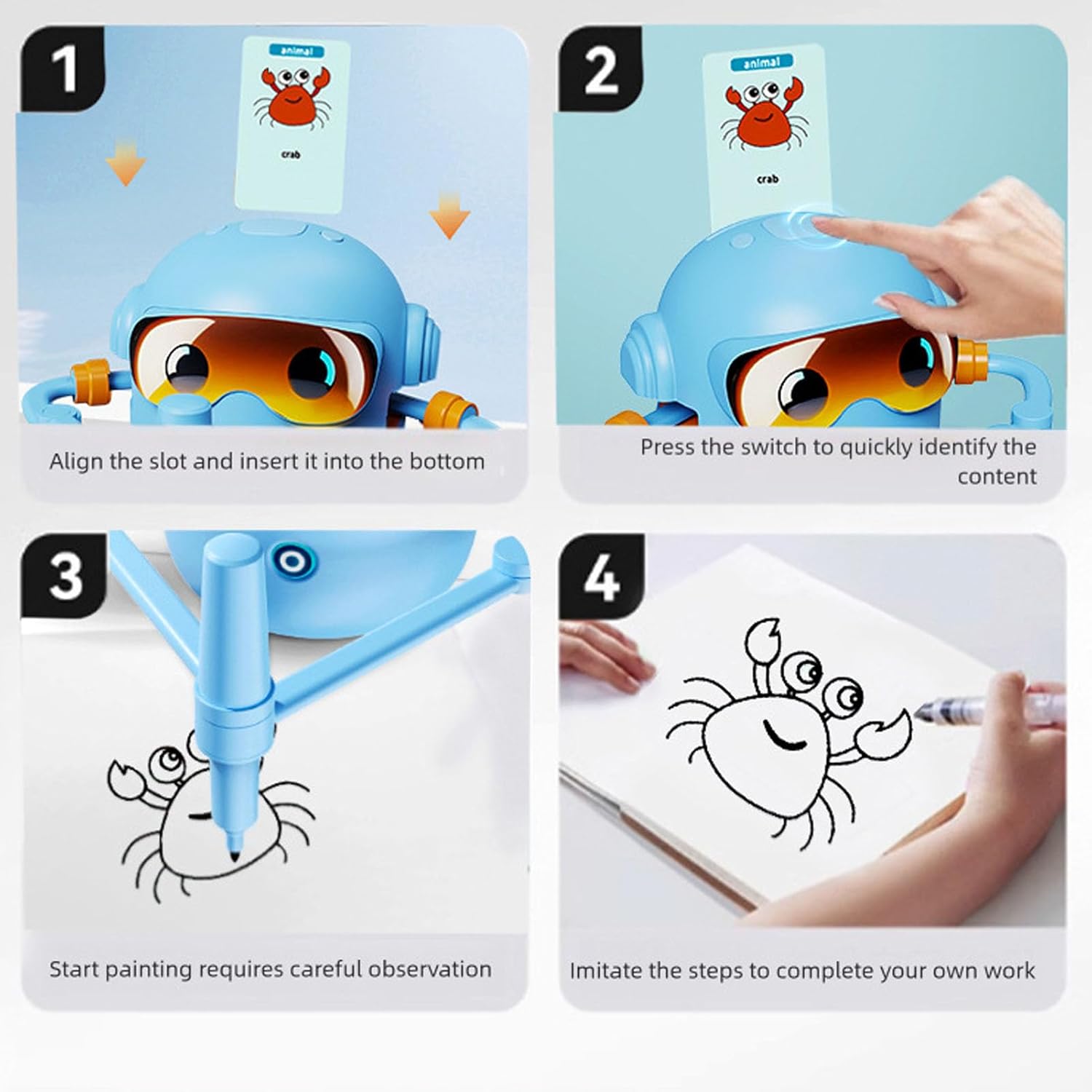 1

animal

crab

Align the slot and insert it into the bottom

2

animal

crab

Press the switch to quickly identify the content

3

Start painting requires careful observation

4

Imitate the steps to complete your own work