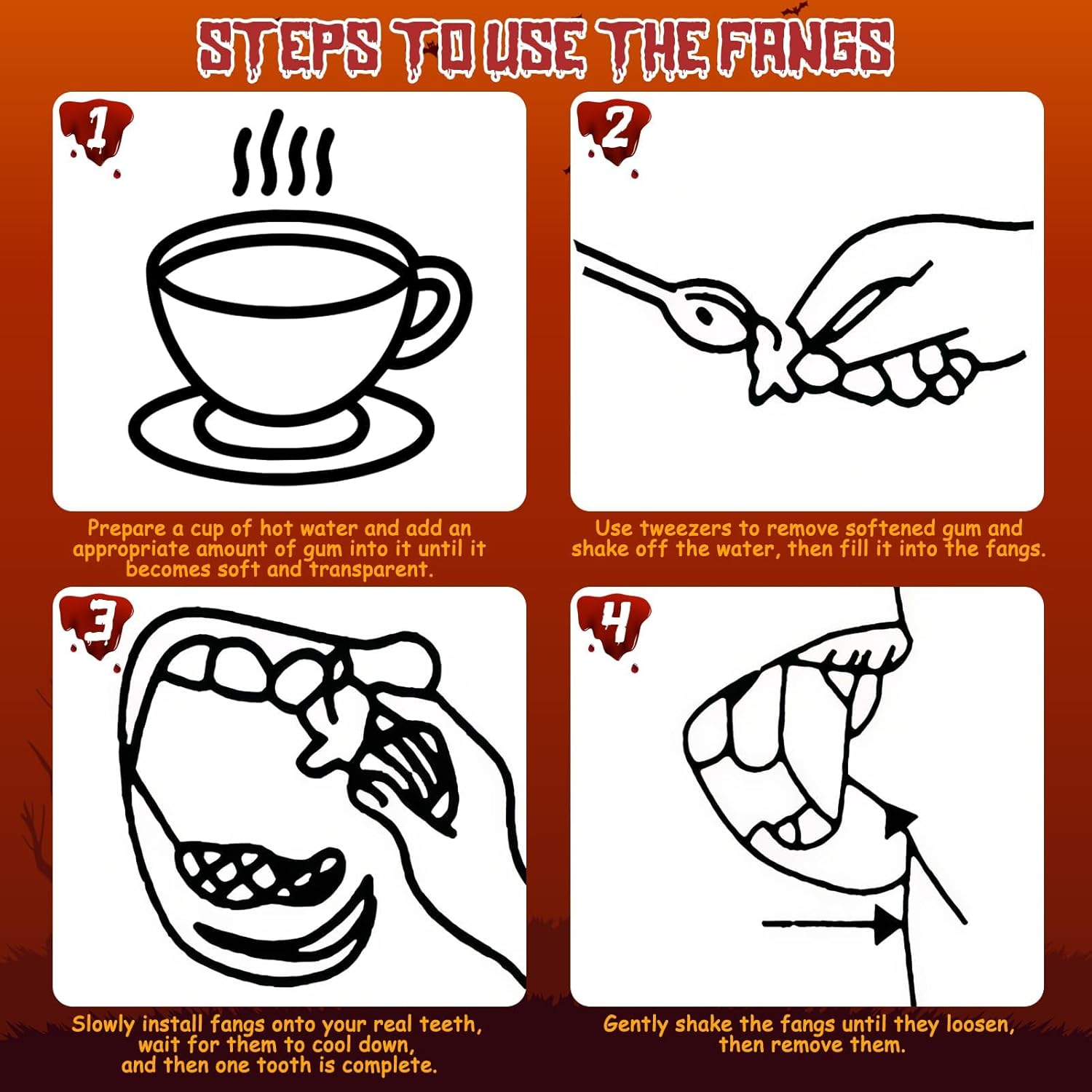 STEPS TO USE THE FANGS

1

Prepare a cup of hot water and add an appropriate amount of gum into it until it becomes soft and transparent.

2

Use tweezers to remove softened gum and shake off the water, then fill it into the fangs.

3

Slowly install fangs onto your real teeth, wait for them to cool down, and then one tooth is complete.

4

Gently shake the fangs until they loosen, then remove them.