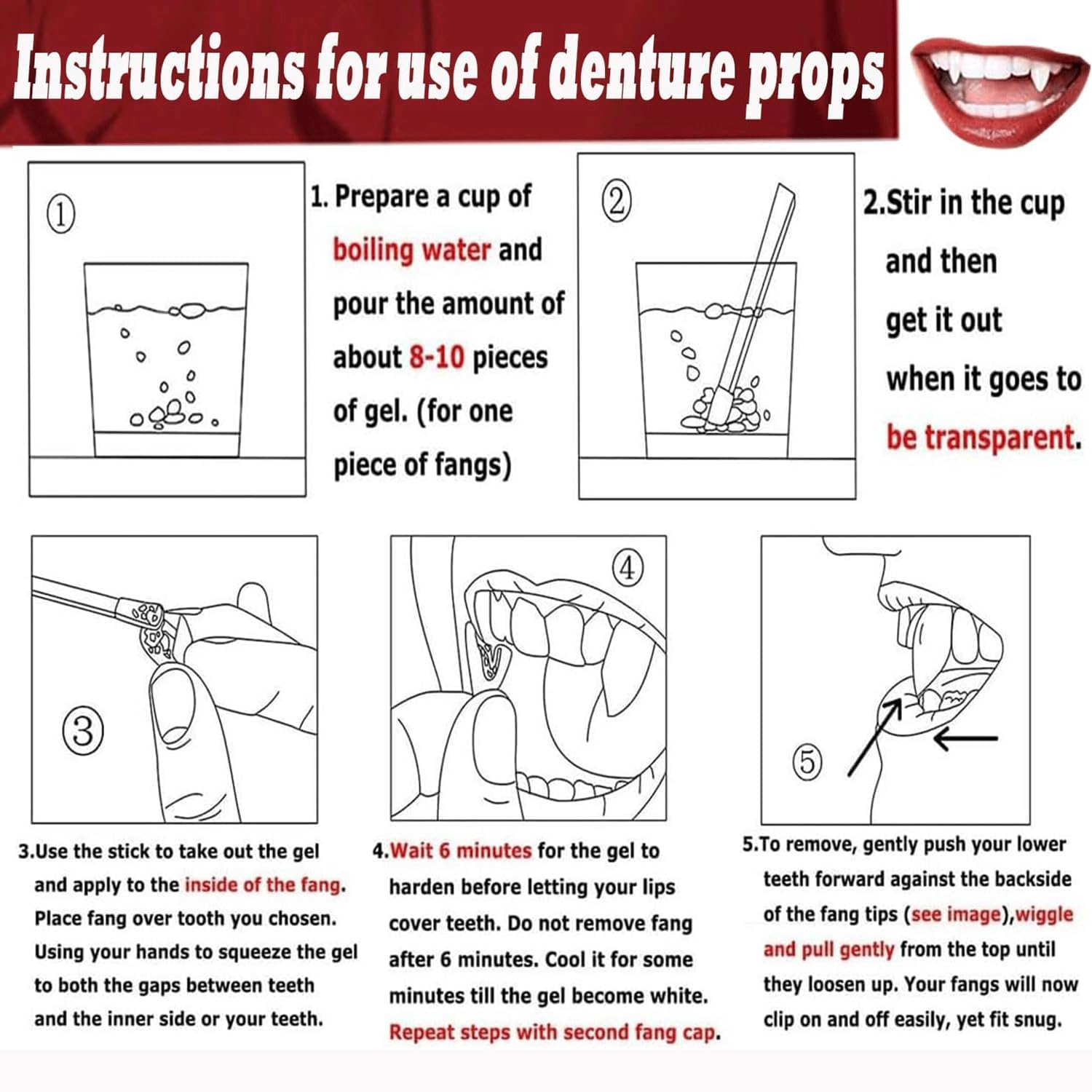 Instructions for use of denture props

①

1. Prepare a cup of boiling water and pour the amount of about 8-10 pieces of gel. (for one piece of fangs)

②

2.Stir in the cup and then get it out when it goes to be transparent.

③

④

⑤

3.Use the stick to take out the gel and apply to the inside of the fang. Place fang over tooth you chosen. Using your hands to squeeze the gel to both the gaps between teeth and the inner side or your teeth.

4.Wait 6 minutes for the gel to harden before letting your lips cover teeth. Do not remove fang after 6 minutes. Cool it for some minutes till the gel become white. Repeat steps with second fang cap.

5.To remove, gently push your lower teeth forward against the backside of the fang tips (see image),wiggle and pull gently from the top until they loosen up. Your fangs will now clip on and off easily, yet fit snug.