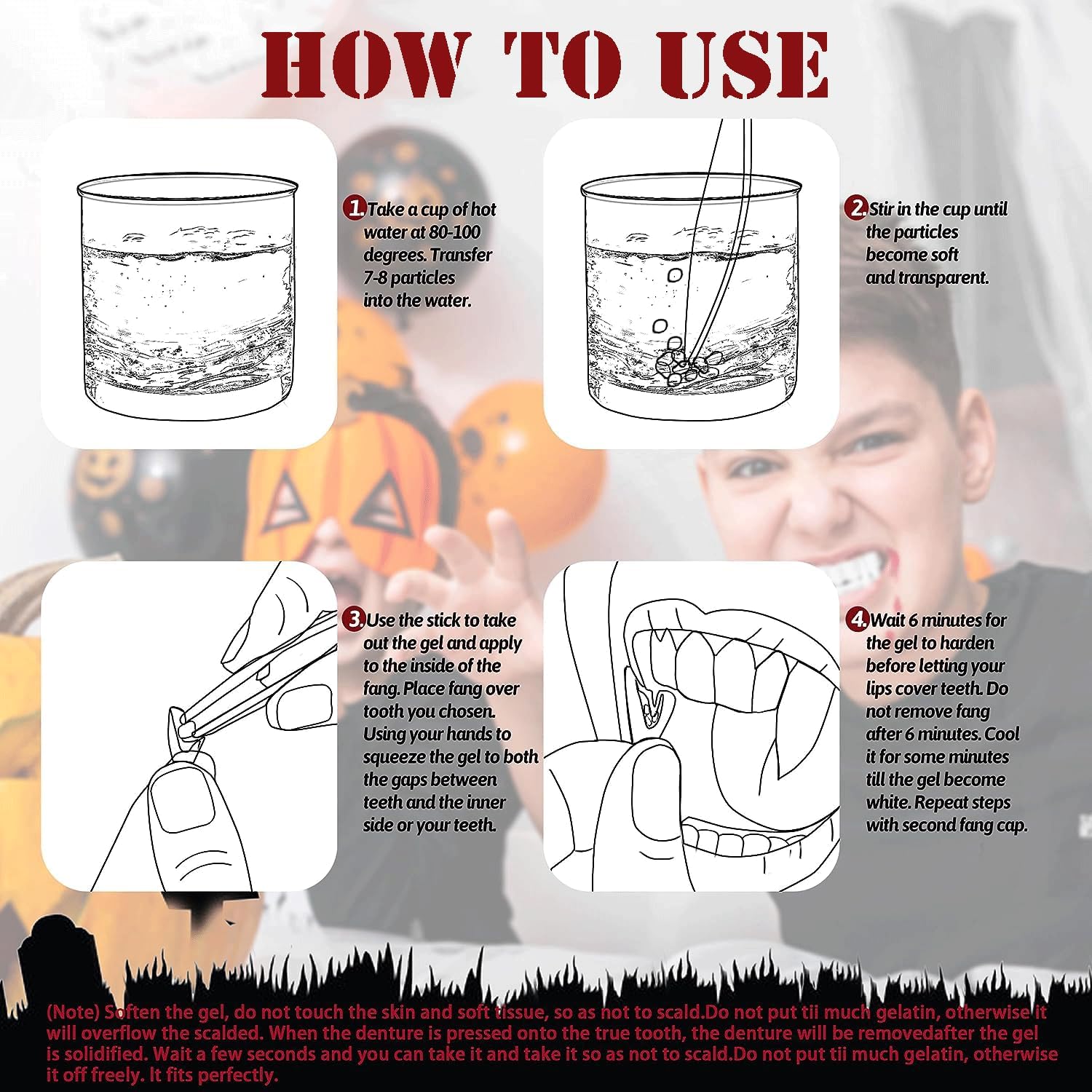 HOW TO USE

1. Take a cup of hot water at 80-100 degrees. Transfer 7-8 particles into the water.

2. Stir in the cup until the particles become soft and transparent.

3. Use the stick to take out the gel and apply to the inside of the fang. Place fang over tooth you chosen. Using your hands to squeeze the gel to both the gaps between teeth and the inner side or your teeth.

4. Wait 6 minutes for the gel to harden before letting your lips cover teeth. Do not remove fang after 6 minutes. Cool it for some minutes till the gel become white. Repeat steps with second fang cap.

(Note) Soften the gel, do not touch the skin and soft tissue, so as not to scald.Do not put tii much gelatin, otherwise it will overflow the scalded. When the denture is pressed onto the true tooth, the denture will be removedafter the gel is solidified. Wait a few seconds and you can take it and take it so as not to scald.Do not put tii much gelatin, otherwise it off freely. It fits perfectly.