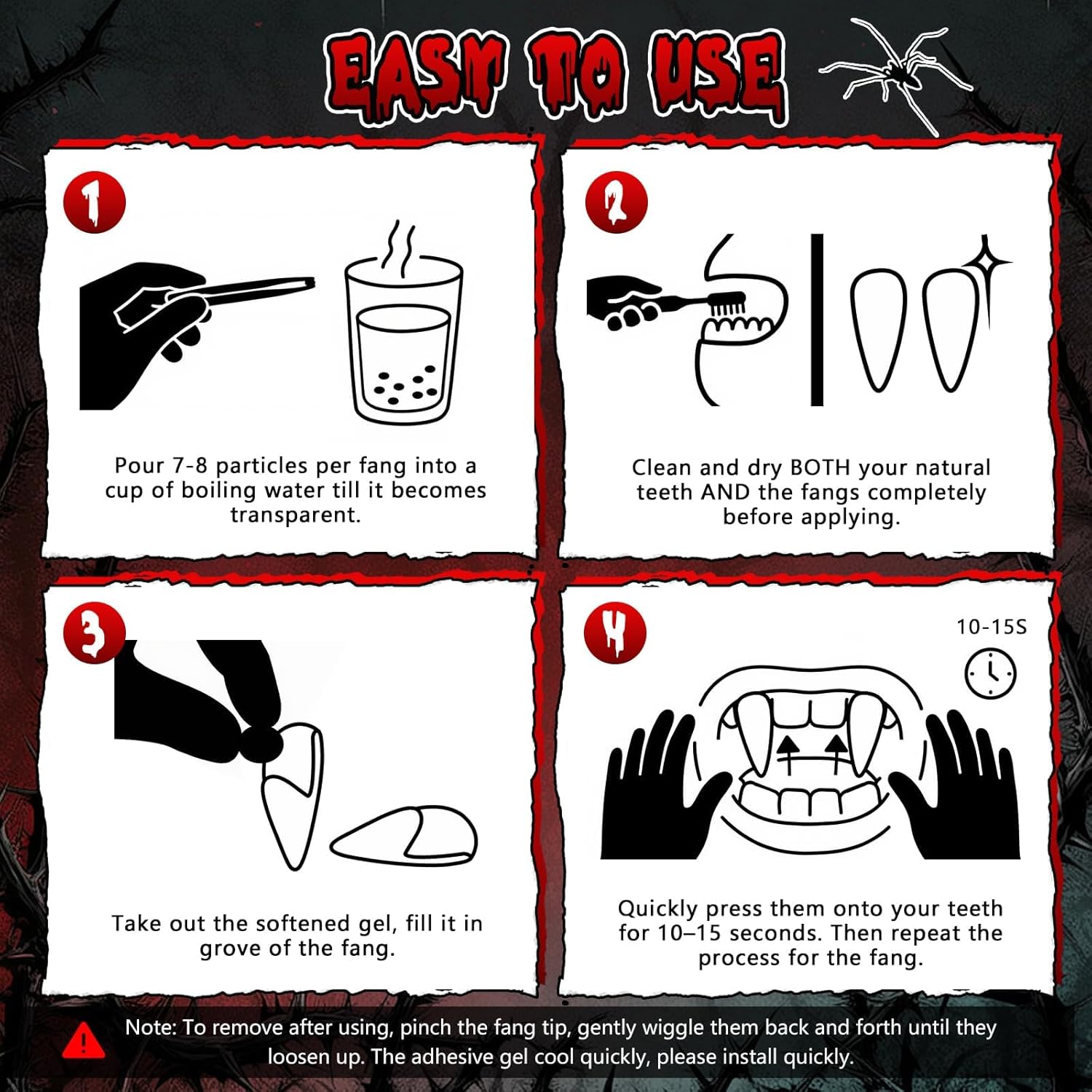 EASY TO USE

1

Pour 7-8 particles per fang into a cup of boiling water till it becomes transparent.

2

Clean and dry BOTH your natural teeth AND the fangs completely before applying.

3

Take out the softened gel, fill it in grove of the fang.

4

10-15S

Quickly press them onto your teeth for 10–15 seconds. Then repeat the process for the fang.

Note: To remove after using, pinch the fang tip, gently wiggle them back and forth until they loosen up. The adhesive gel cool quickly, please install quickly.