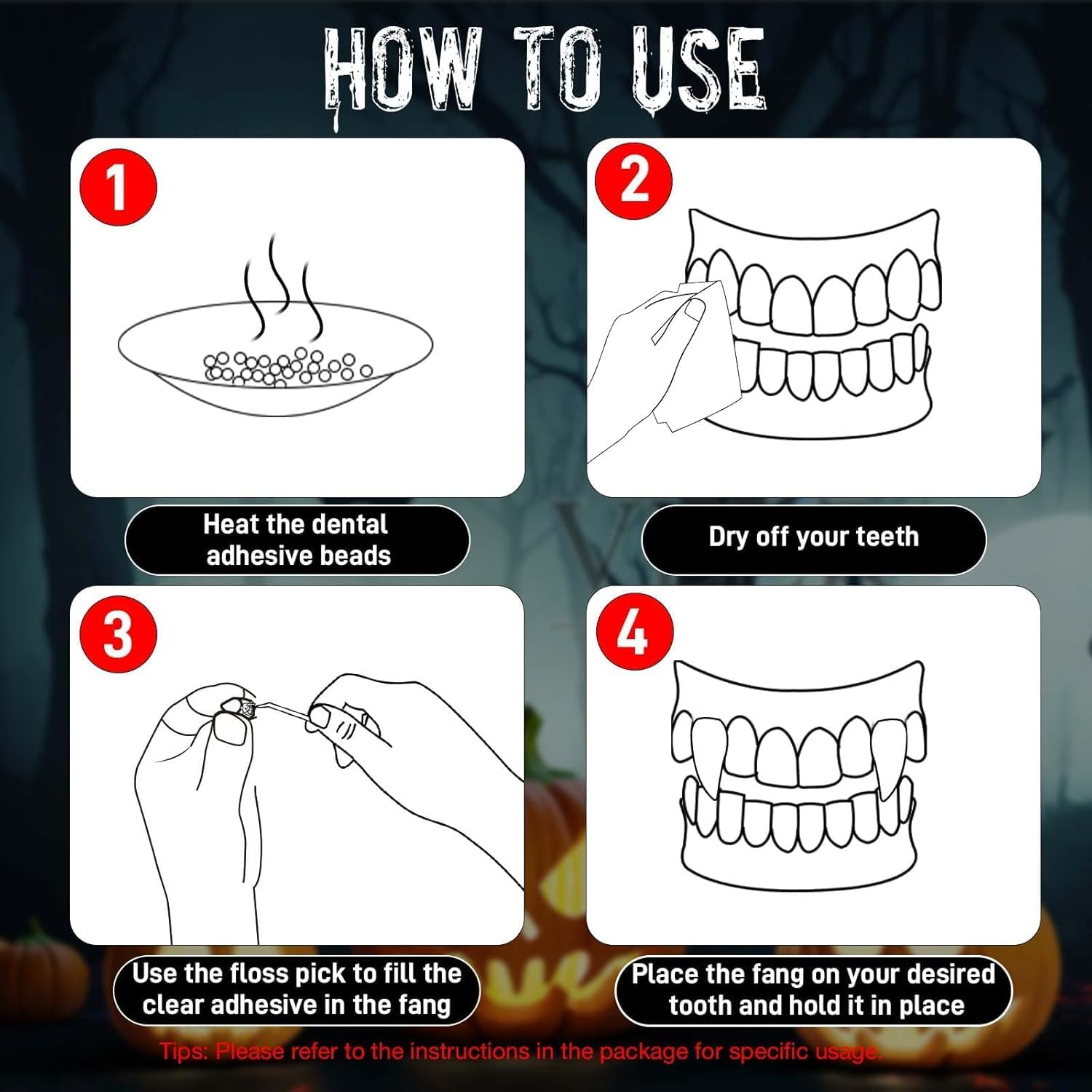 HOW TO USE

1

Heat the dental adhesive beads

2

Dry off your teeth

3

Use the floss pick to fill the clear adhesive in the fang

4

Place the fang on your desired tooth and hold it in place

Tips: Please refer to the instructions in the package for specific usage.