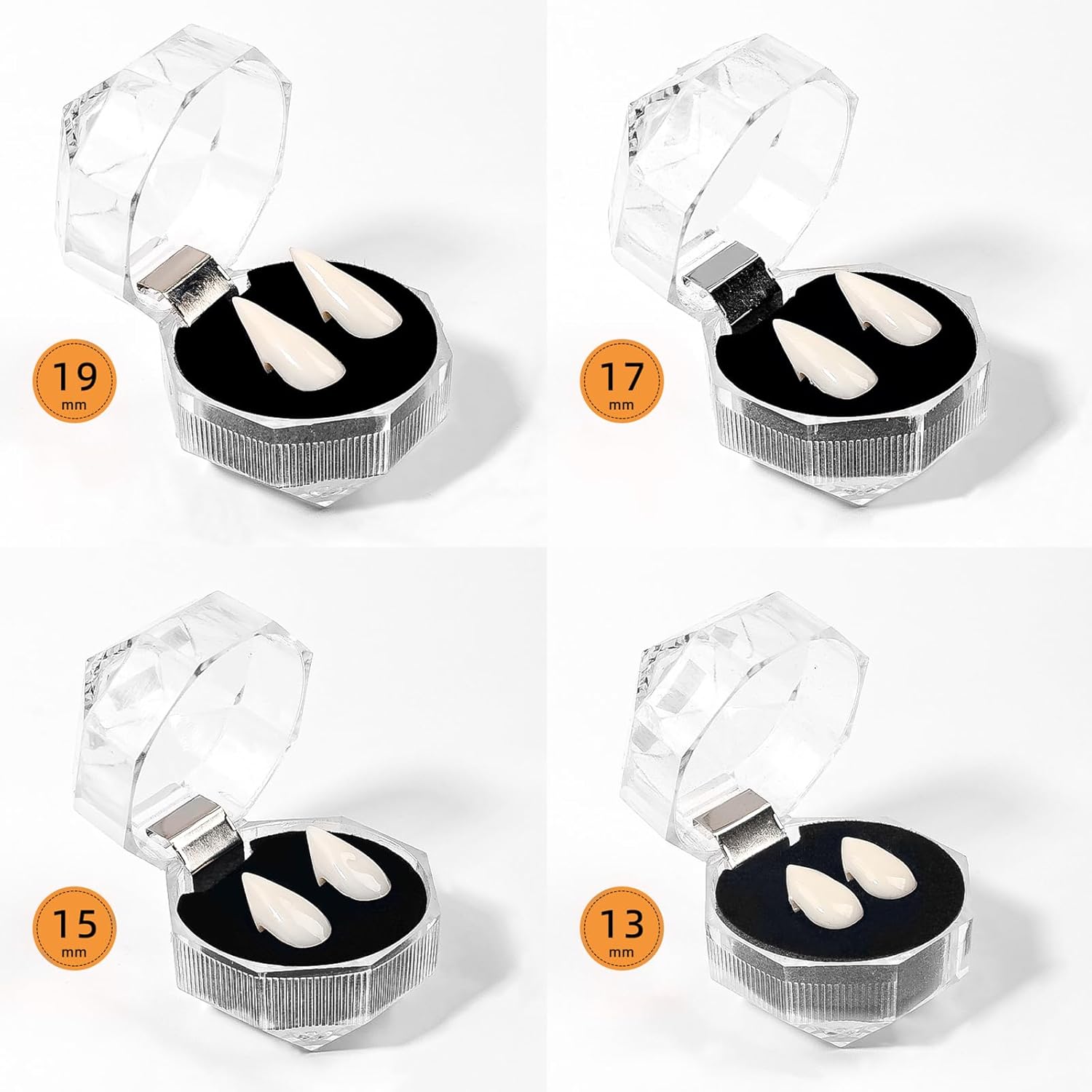 19 mm

17 mm

15 mm

13 mm