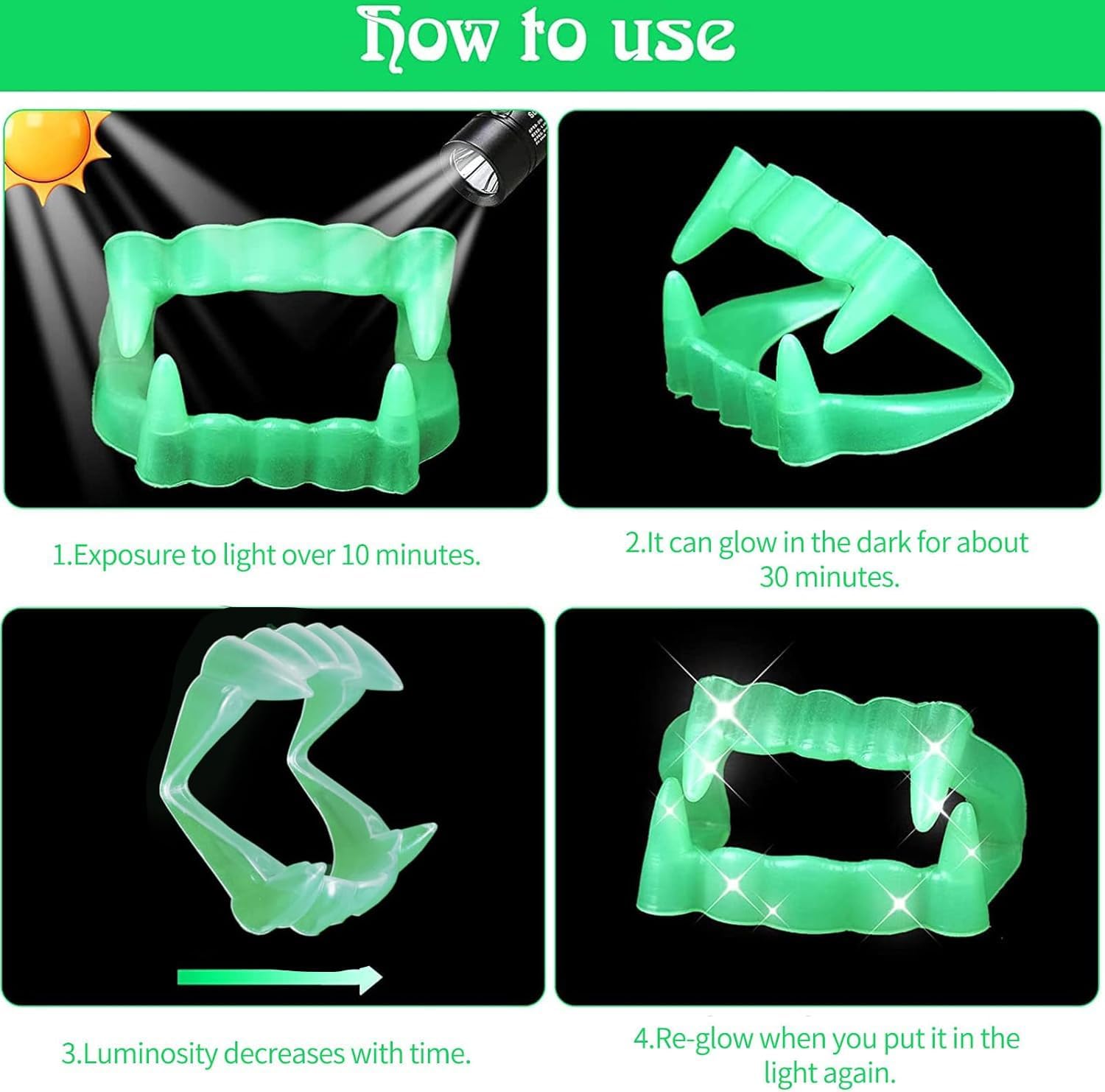 How to use

1.Exposure to light over 10 minutes.

2.It can glow in the dark for about 30 minutes.

3.Luminosity decreases with time.

4.Re-glow when you put it in the light again.