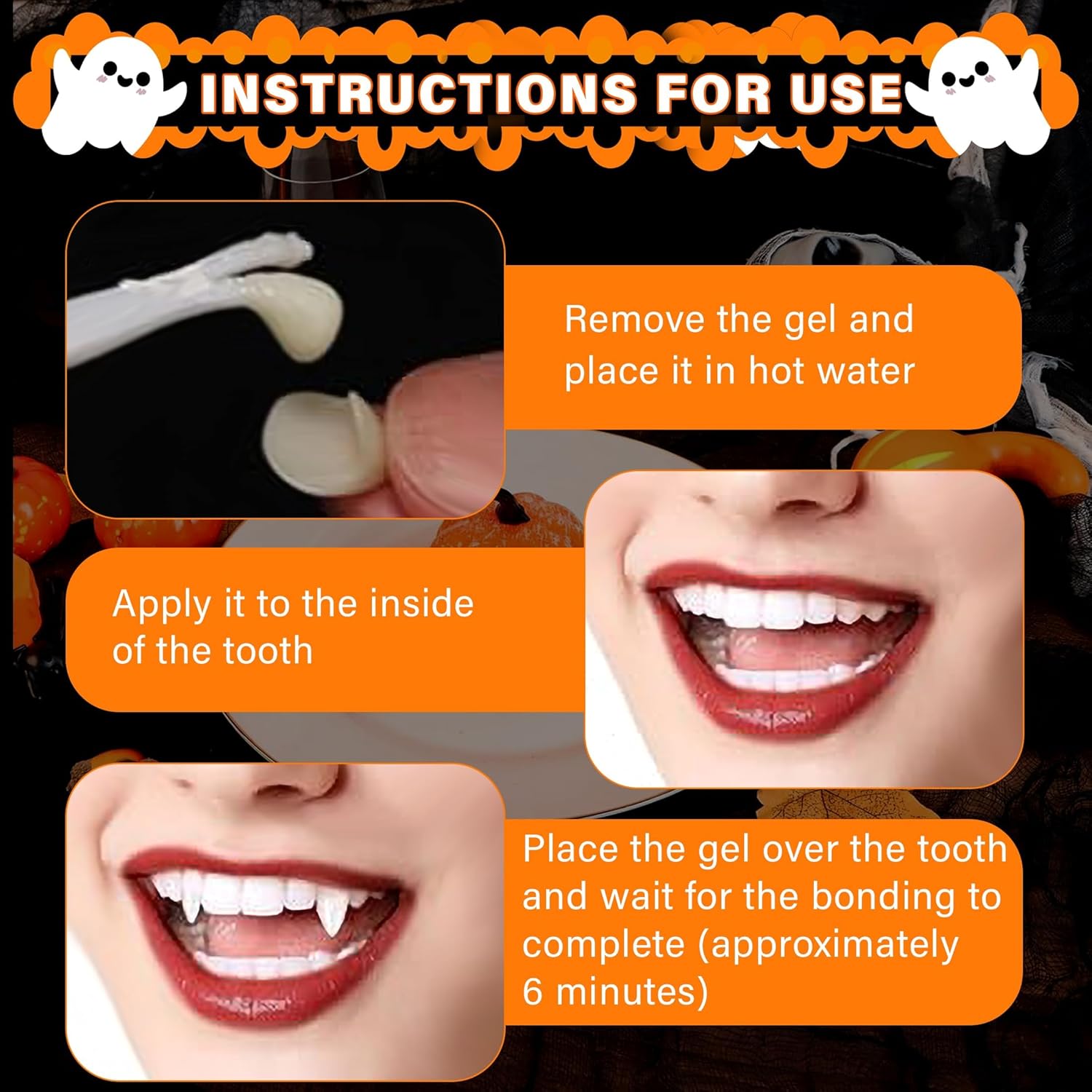 INSTRUCTIONS FOR USE

Remove the gel and place it in hot water

Apply it to the inside of the tooth

Place the gel over the tooth and wait for the bonding to complete (approximately 6 minutes)