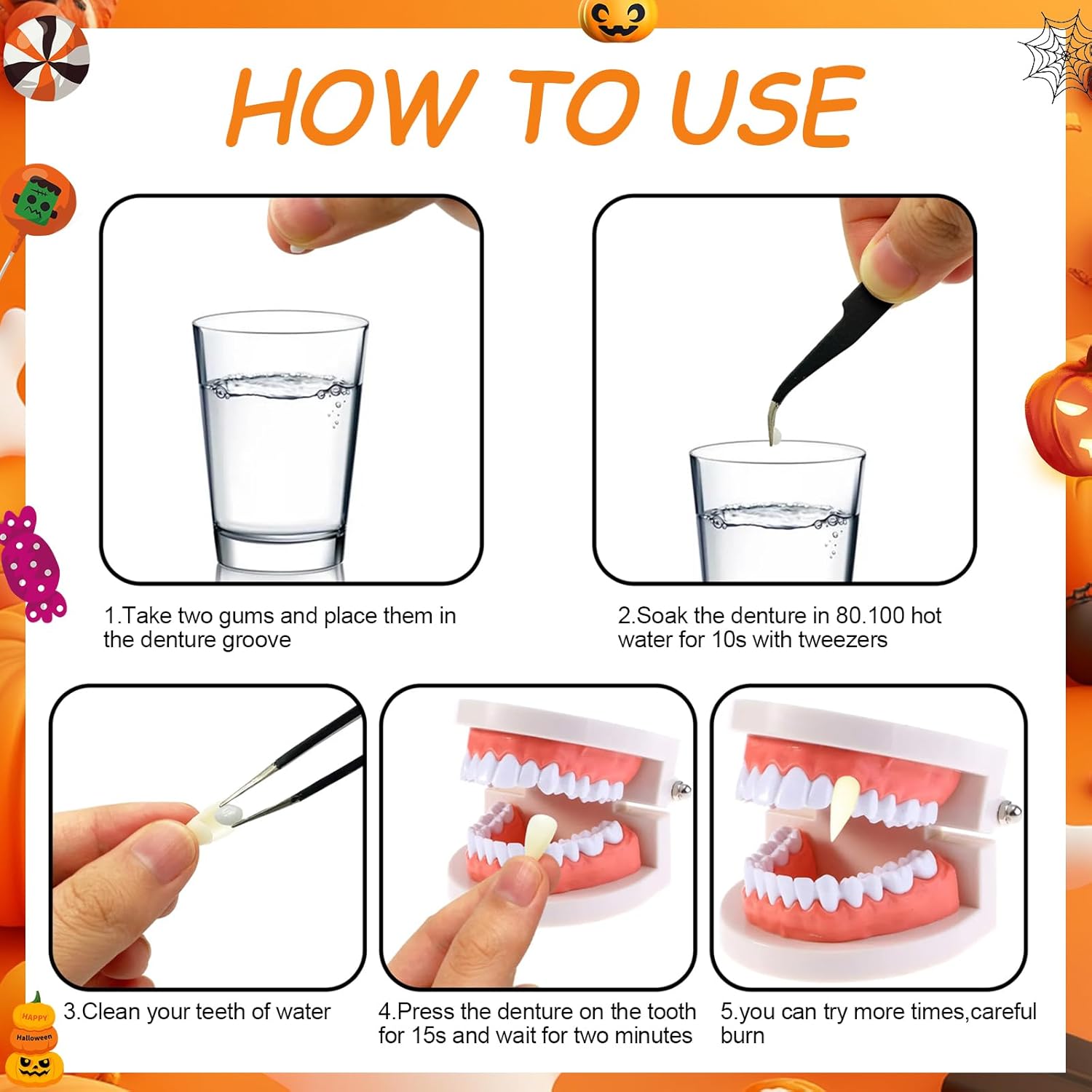 HOW TO USE

1.Take two gums and place them in the denture groove

2.Soak the denture in 80.100 hot water for 10s with tweezers

3.Clean your teeth of water

4.Press the denture on the tooth for 15s and wait for two minutes

5.you can try more times,careful burn

Happy Halloween