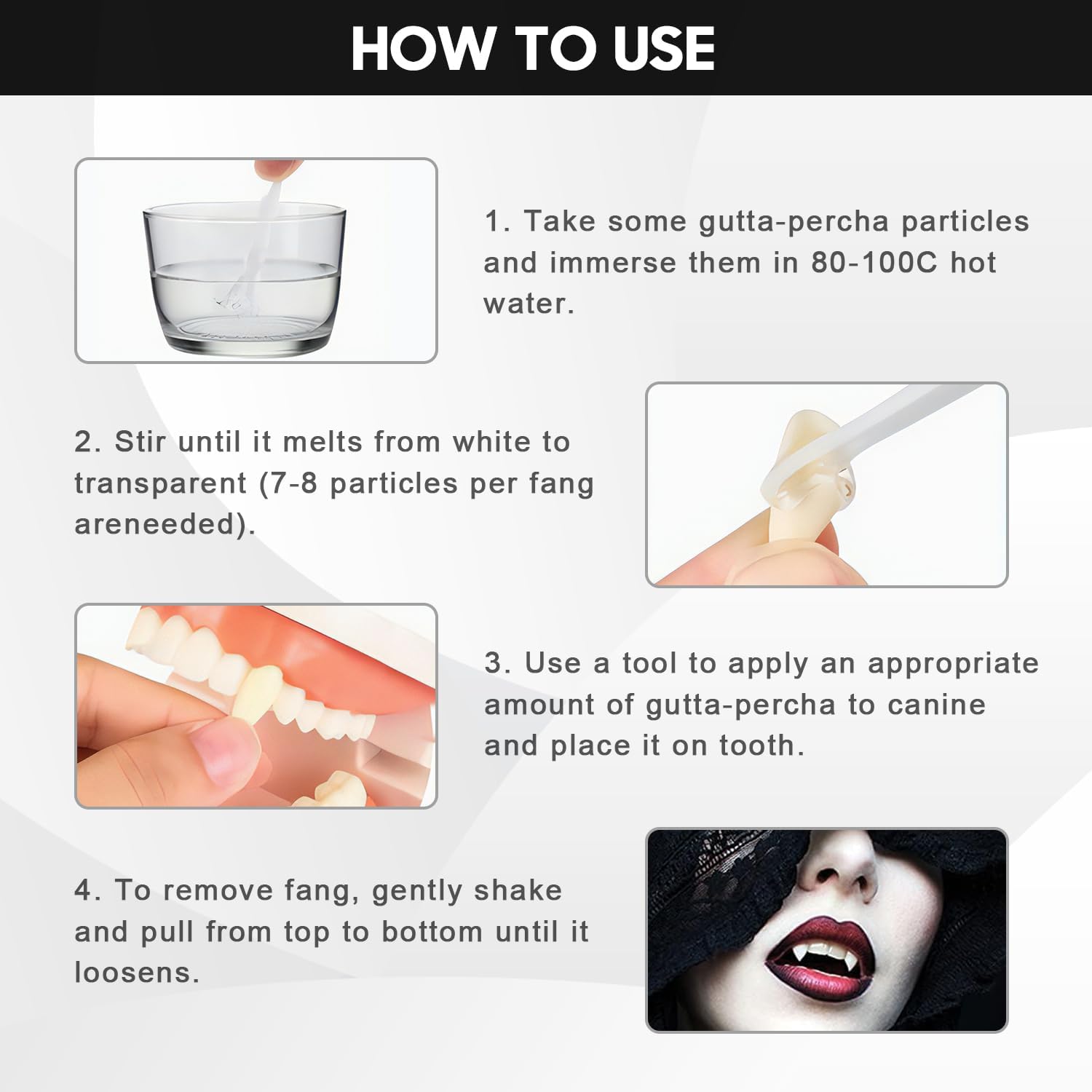 HOW TO USE

1. Take some gutta-percha particles and immerse them in 80-100C hot water.

2. Stir until it melts from white to transparent (7-8 particles per fang areneeded).

3. Use a tool to apply an appropriate amount of gutta-percha to canine and place it on tooth.

4. To remove fang, gently shake and pull from top to bottom until it loosens.