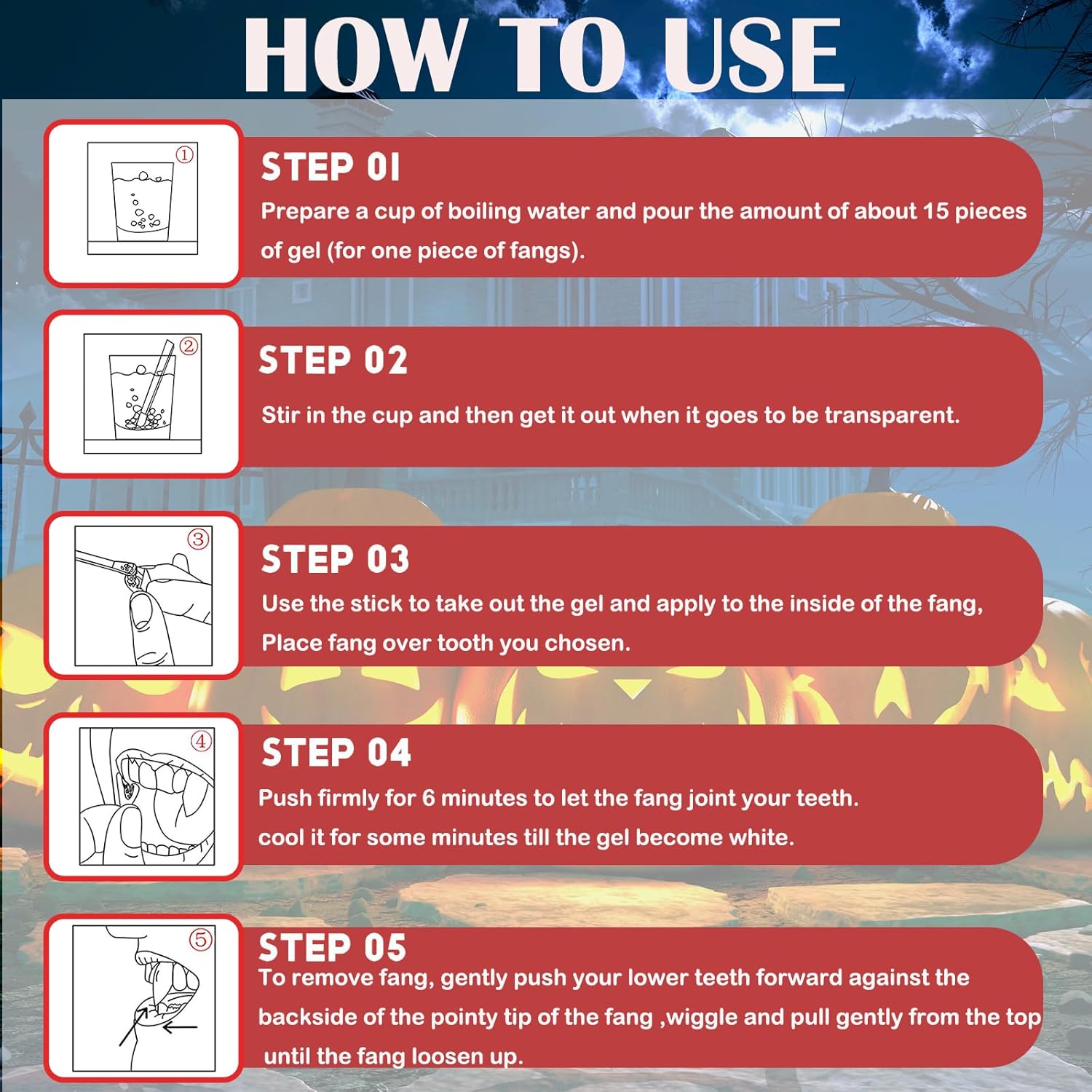 HOW TO USE

①

STEP 01

Prepare a cup of boiling water and pour the amount of about 15 pieces of gel (for one piece of fangs).

②

STEP 02

Stir in the cup and then get it out when it goes to be transparent.

③

STEP 03

Use the stick to take out the gel and apply to the inside of the fang, Place fang over tooth you chosen.

④

STEP 04

Push firmly for 6 minutes to let the fang joint your teeth.

cool it for some minutes till the gel become white.

⑤

STEP 05

To remove fang, gently push your lower teeth forward against the backside of the pointy tip of the fang ,wiggle and pull gently from the top until the fang loosen up.