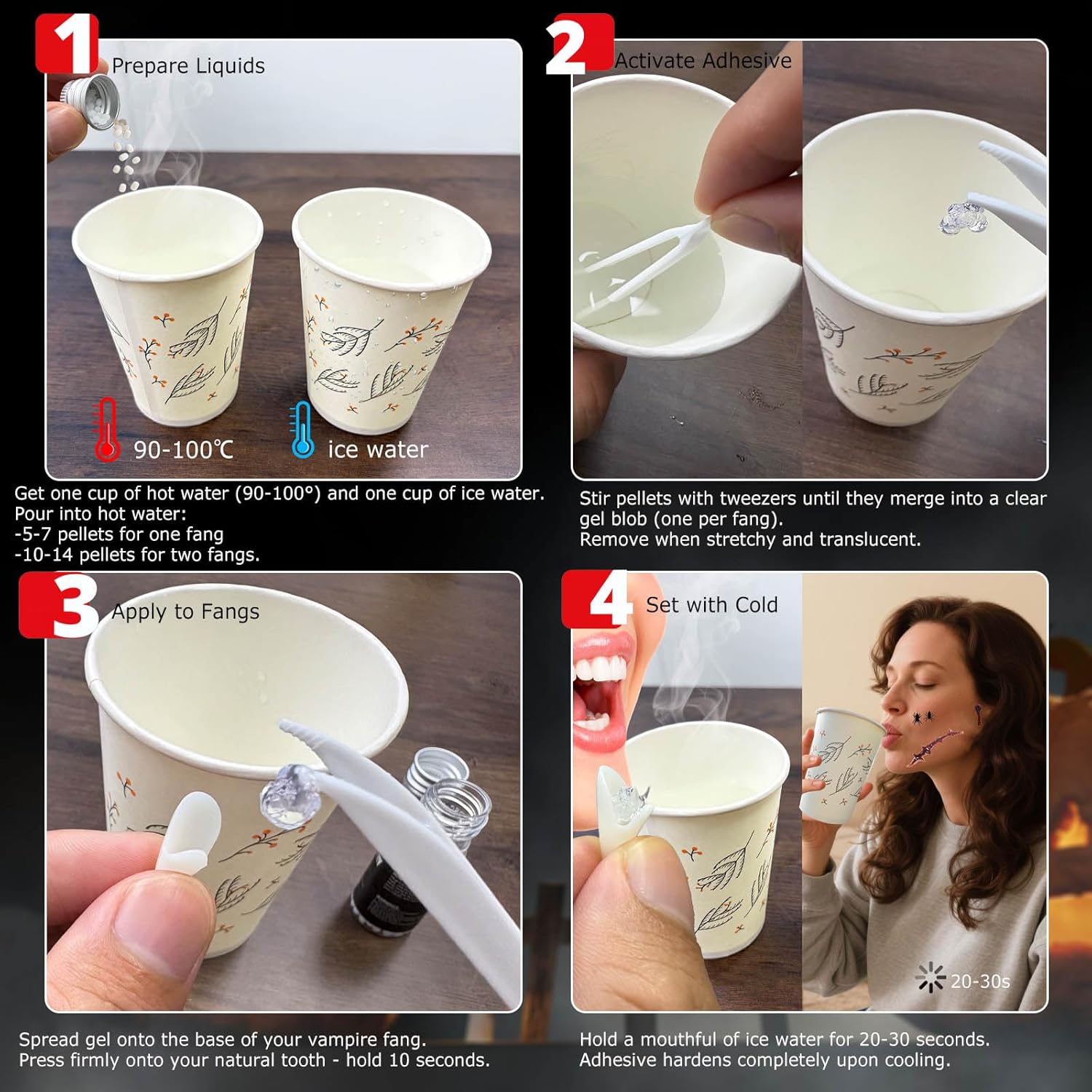 1 Prepare Liquids

90-100℃

ice water

Get one cup of hot water (90-100°) and one cup of ice water.
Pour into hot water:
-5-7 pellets for one fang
-10-14 pellets for two fangs.

2 Activate Adhesive

Stir pellets with tweezers until they merge into a clear gel blob (one per fang).
Remove when stretchy and translucent.

3 Apply to Fangs

Spread gel onto the base of your vampire fang.
Press firmly onto your natural tooth - hold 10 seconds.

4 Set with Cold

20-30s

Hold a mouthful of ice water for 20-30 seconds.
Adhesive hardens completely upon cooling.