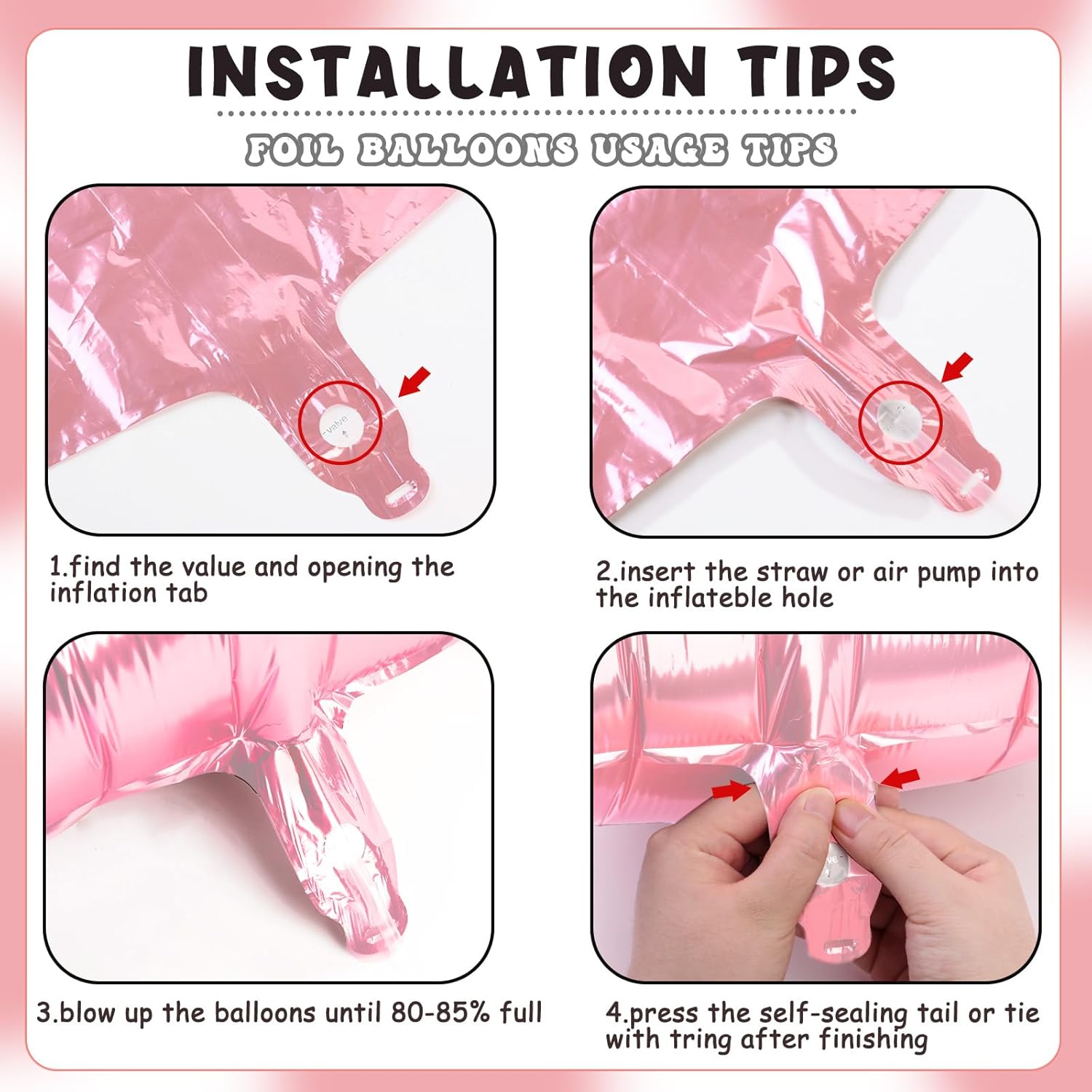 INSTALLATION TIPS

FOIL BALLOONS USAGE TIPS

valve

1.find the value and opening the inflation tab

2.insert the straw or air pump into the inflateble hole

3.blow up the balloons until 80-85% full

4.press the self-sealing tail or tie with tring after finishing