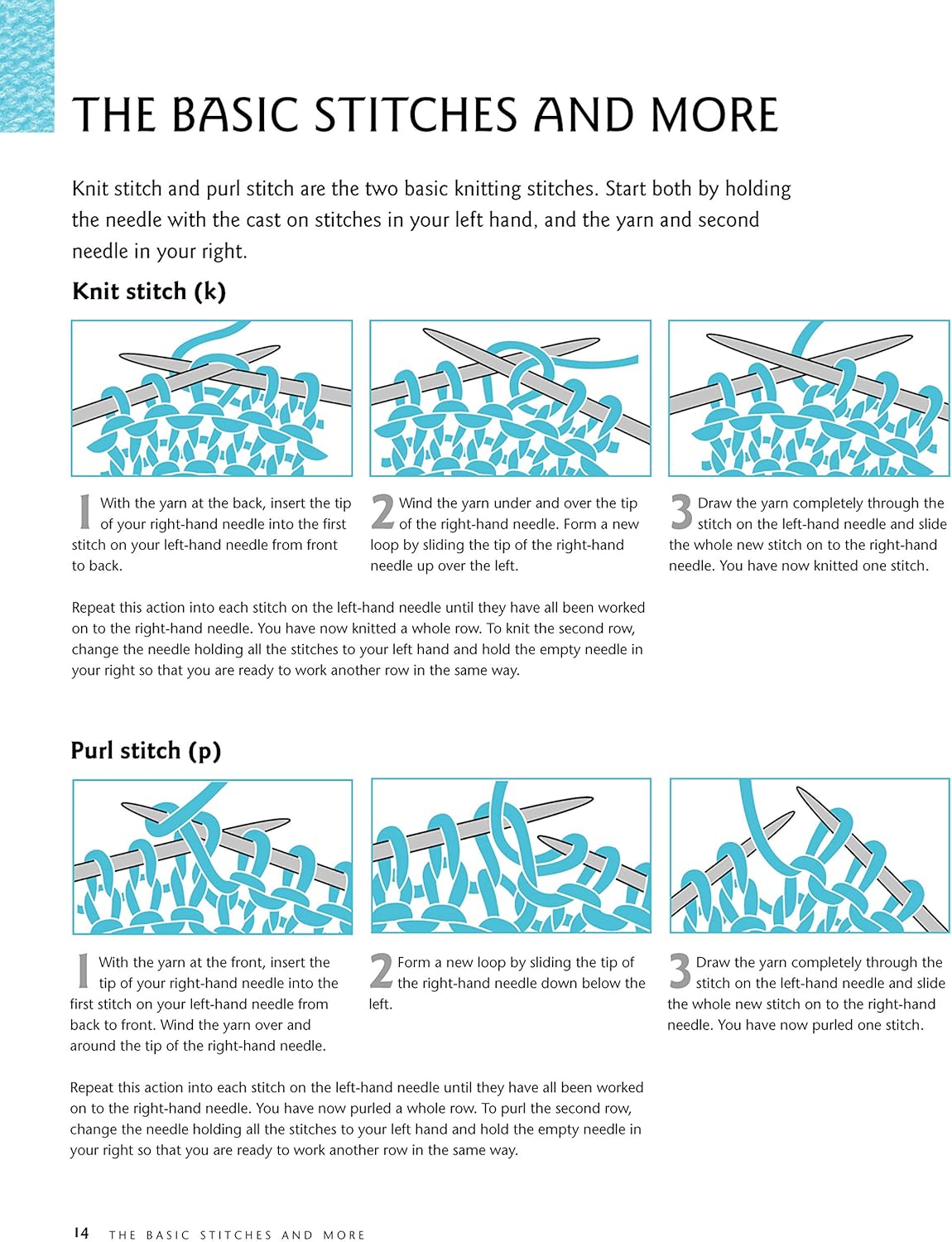 THE BASIC STITCHES AND MORE

Knit stitch and purl stitch are the two basic knitting stitches. Start both by holding the needle with the cast on stitches in your left hand, and the yarn and second needle in your right.

Knit stitch (k)

1 With the yarn at the back, insert the tip of your right-hand needle into the first stitch on your left-hand needle from front to back.

2 Wind the yarn under and over the tip of the right-hand needle. Form a new loop by sliding the tip of the right-hand needle up over the left.

3 Draw the yarn completely through the stitch on the left-hand needle and slide the whole new stitch on to the right-hand needle. You have now knitted one stitch.

Repeat this action into each stitch on the left-hand needle until they have all been worked on to the right-hand needle. You have now knitted a whole row. To knit the second row, change the needle holding all the stitches to your left hand and hold the empty needle in your right so that you are ready to work another row in the same way.

Purl stitch (p)

1 With the yarn at the front, insert the tip of your right-hand needle into the first stitch on your left-hand needle from back to front. Wind the yarn over and around the tip of the right-hand needle.

2 Form a new loop by sliding the tip of the right-hand needle down below the left.

3 Draw the yarn completely through the stitch on the left-hand needle and slide the whole new stitch on to the right-hand needle. You have now purled one stitch.

Repeat this action into each stitch on the left-hand needle until they have all been worked on to the right-hand needle. You have now purled a whole row. To purl the second row, change the needle holding all the stitches to your left hand and hold the empty needle in your right so that you are ready to work another row in the same way.

14 THE BASIC STITCHES AND MORE