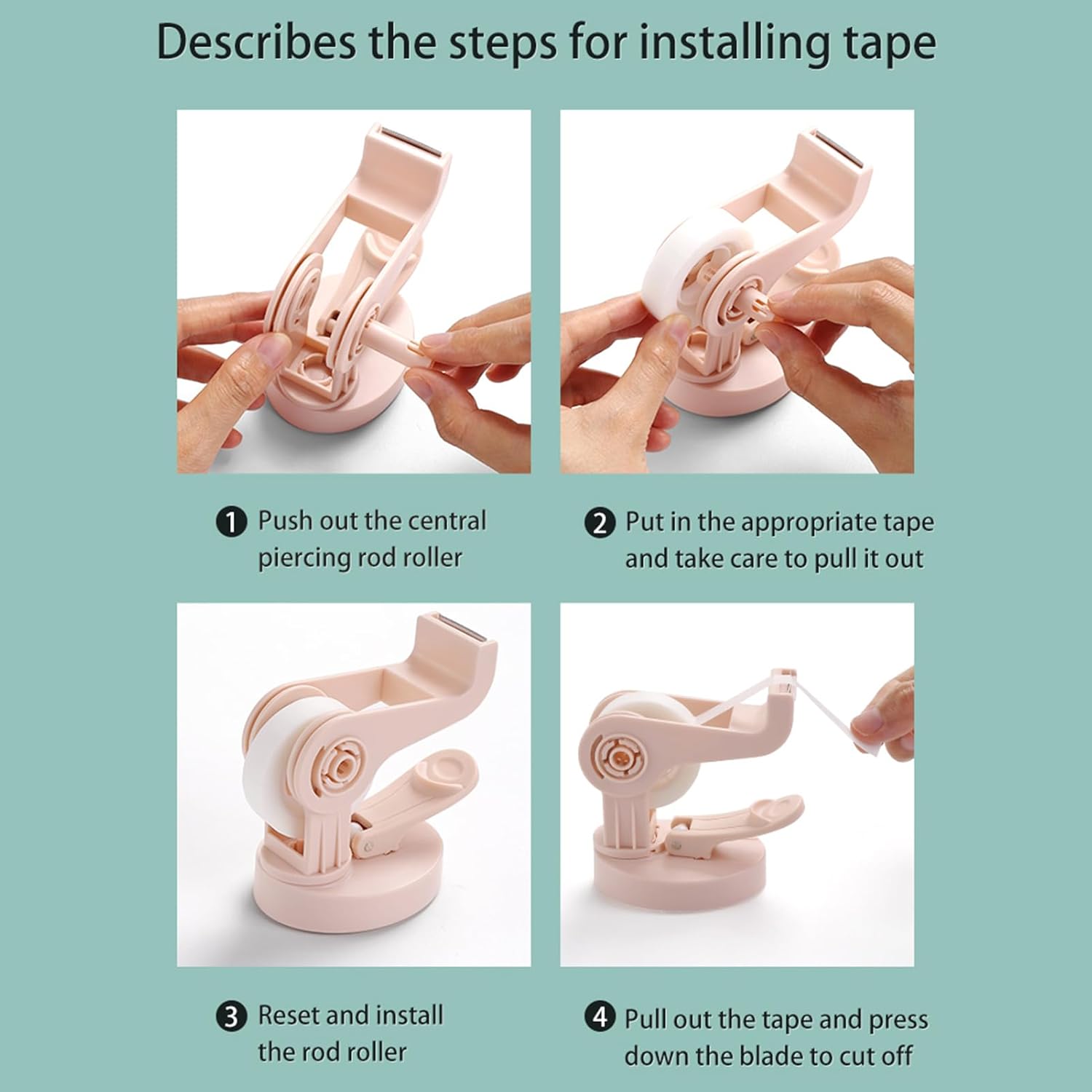 Describes the steps for installing tape

1 Push out the central piercing rod roller

2 Put in the appropriate tape and take care to pull it out

3 Reset and install the rod roller

4 Pull out the tape and press down the blade to cut off