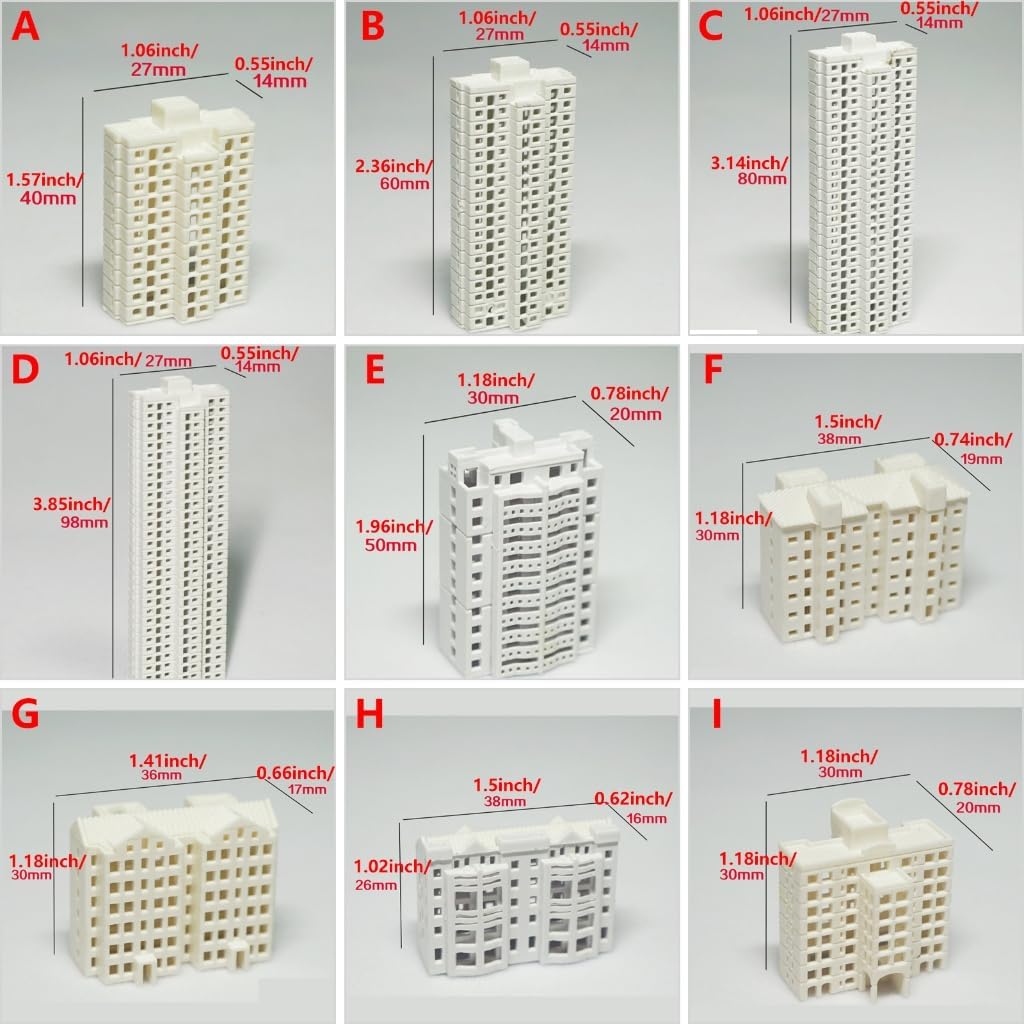 A
1.06inch/ 27mm
0.55inch/ 14mm
1.57inch/ 40mm

B
1.06inch/ 27mm
0.55inch/ 14mm
2.36inch/ 60mm

C
1.06inch/27mm
0.55inch/ 14mm
3.14inch/ 80mm

D
1.06inch/ 27mm
0.55inch/ 14mm
3.85inch/ 98mm

E
1.18inch/ 30mm
0.78inch/ 20mm
1.96inch/ 50mm

F
1.5inch/ 38mm
0.74inch/ 19mm
1.18inch/ 30mm

G
1.41inch/ 36mm
0.66inch/ 17mm
1.18inch/ 30mm

H
1.5inch/ 38mm
0.62inch/ 16mm
1.02inch/ 26mm

I
1.18inch/ 30mm
0.78inch/ 20mm
1.18inch/ 30mm