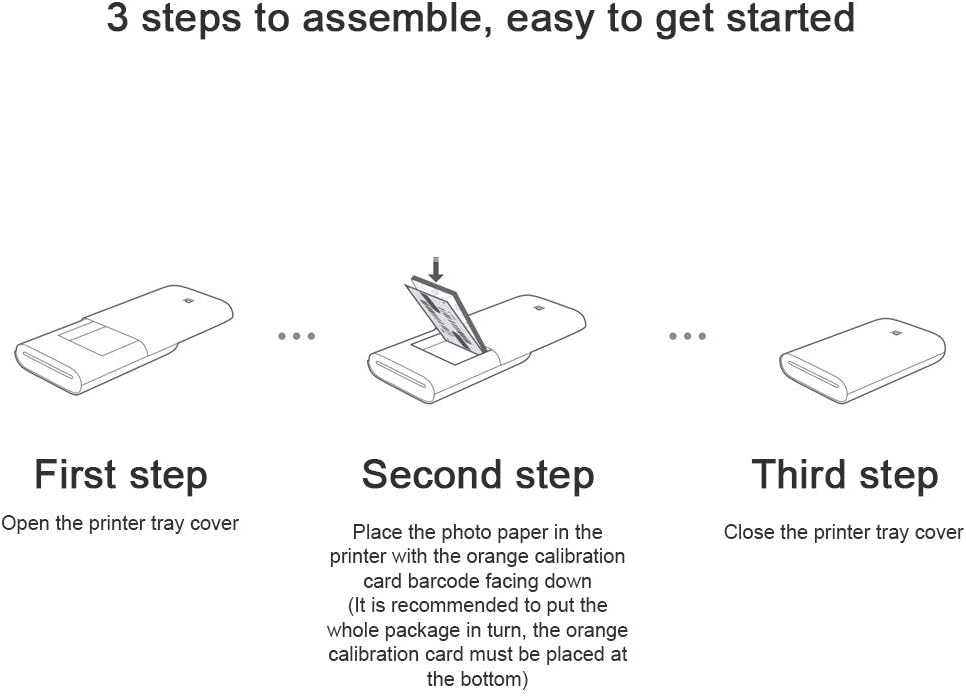 3 steps to assemble, easy to get started

First step

Open the printer tray cover

Second step

Place the photo paper in the printer with the orange calibration card barcode facing down (It is recommended to put the whole package in turn, the orange calibration card must be placed at the bottom)

Third step

Close the printer tray cover