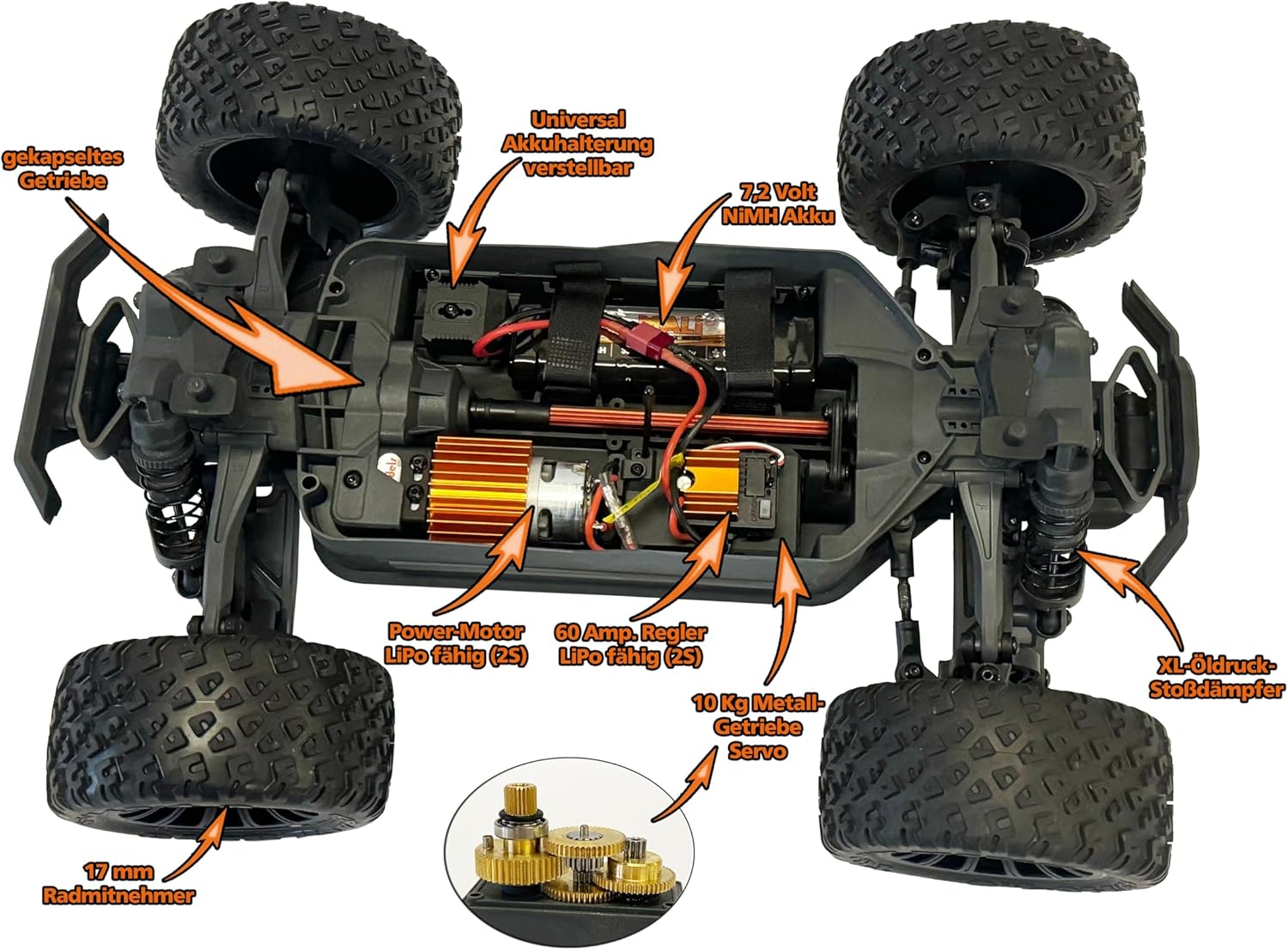 gekapseltes Getriebe

Universal Akkuhalterung verstellbar

7,2 Volt NiMH Akku

Power-Motor LiPo fähig (2S)

60 Amp. Regler LiPo fähig (2S)

10 Kg Metall-Getriebe Servo

XL-Öldruck-Stoßdämpfer

17 mm Radmitnehmer