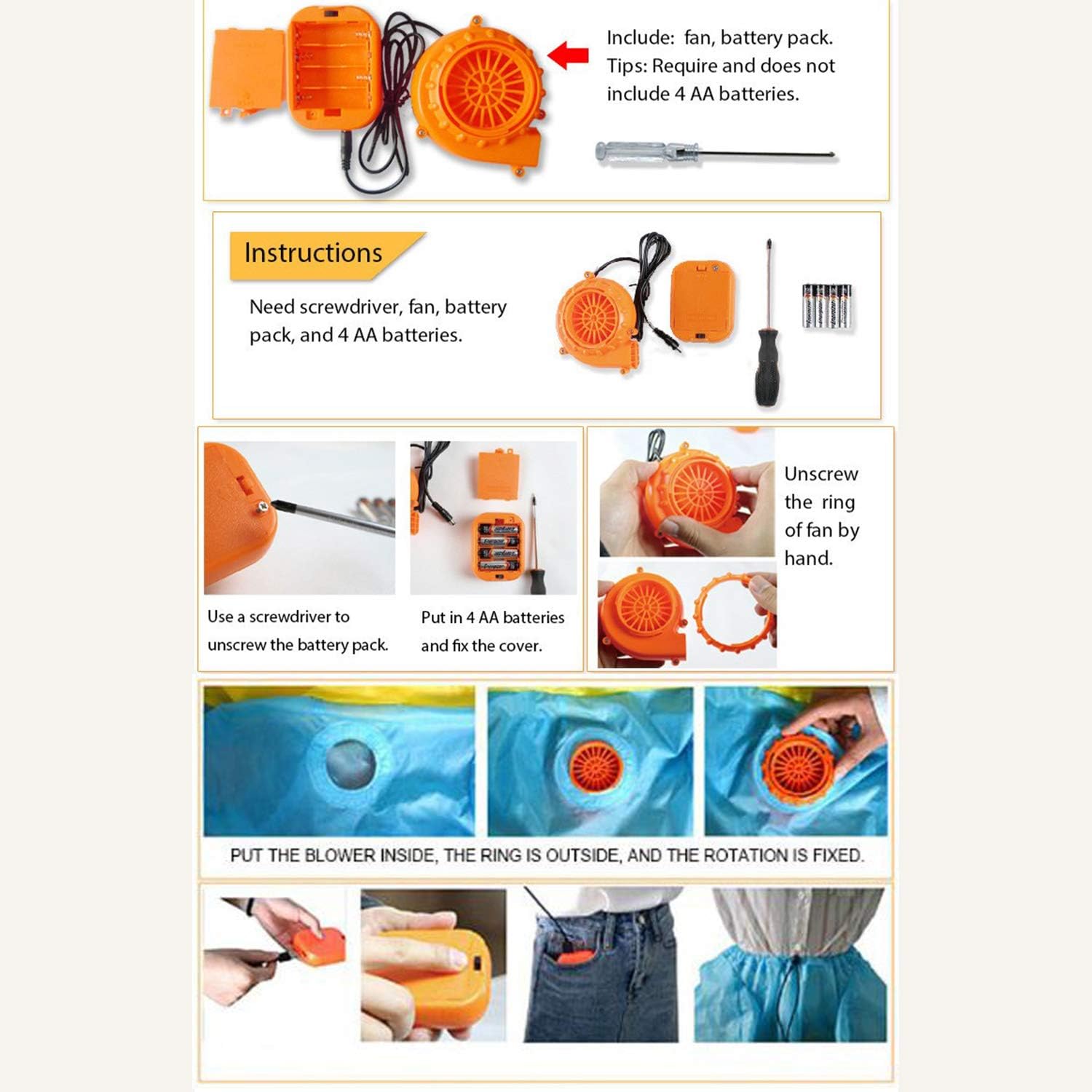 Include: fan, battery pack.
Tips: Require and does not include 4 AA batteries.

Instructions

Need screwdriver, fan, battery pack, and 4 AA batteries.

Use a screwdriver to unscrew the battery pack.

Put in 4 AA batteries and fix the cover.

Unscrew the ring of fan by hand.

PUT THE BLOWER INSIDE, THE RING IS OUTSIDE, AND THE ROTATION IS FIXED.