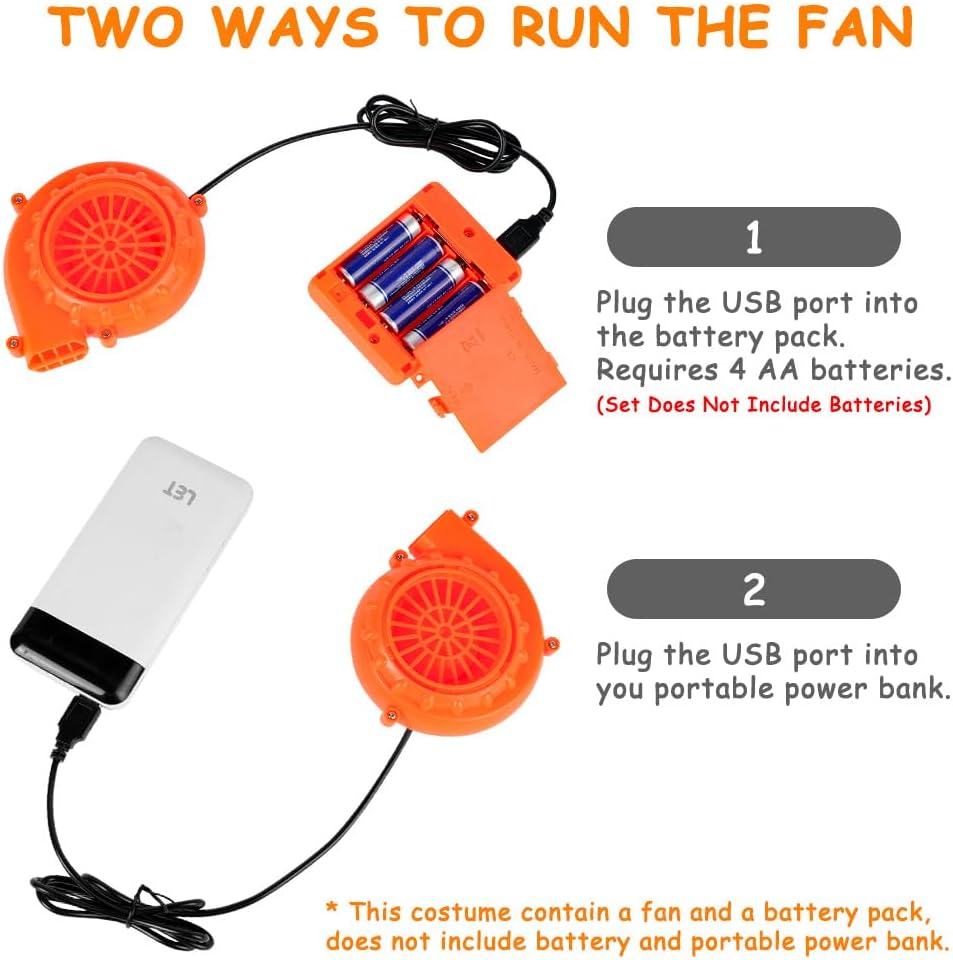 TWO WAYS TO RUN THE FAN

1

Plug the USB port into the battery pack. Requires 4 AA batteries.
(Set Does Not Include Batteries)

LET

2

Plug the USB port into you portable power bank.

* This costume contain a fan and a battery pack, does not include battery and portable power bank.