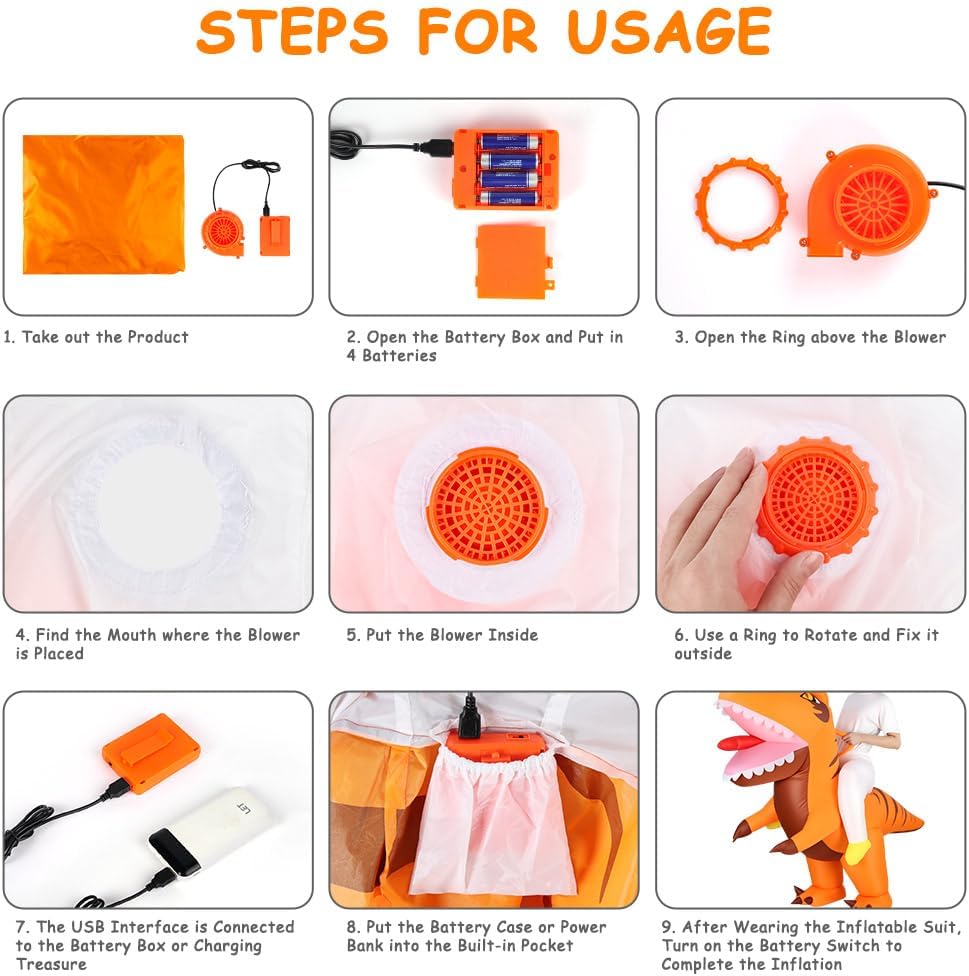 STEPS FOR USAGE

1. Take out the Product

2. Open the Battery Box and Put in 4 Batteries

3. Open the Ring above the Blower

4. Find the Mouth where the Blower is Placed

5. Put the Blower Inside

6. Use a Ring to Rotate and Fix it outside

LET

7. The USB Interface is Connected to the Battery Box or Charging Treasure

8. Put the Battery Case or Power Bank into the Built-in Pocket

9. After Wearing the Inflatable Suit, Turn on the Battery Switch to Complete the Inflation