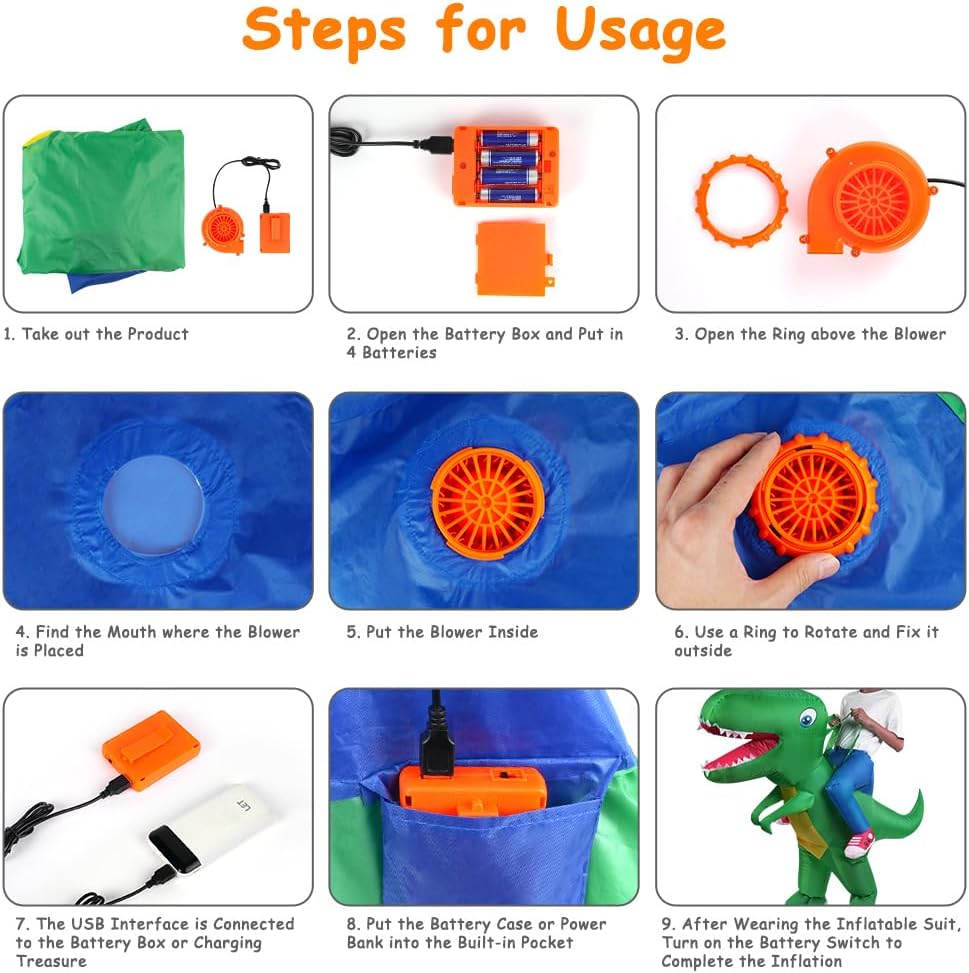 Steps for Usage

1. Take out the Product

2. Open the Battery Box and Put in 4 Batteries

3. Open the Ring above the Blower

4. Find the Mouth where the Blower is Placed

5. Put the Blower Inside

6. Use a Ring to Rotate and Fix it outside

7. The USB Interface is Connected to the Battery Box or Charging Treasure

8. Put the Battery Case or Power Bank into the Built-in Pocket

9. After Wearing the Inflatable Suit, Turn on the Battery Switch to Complete the Inflation