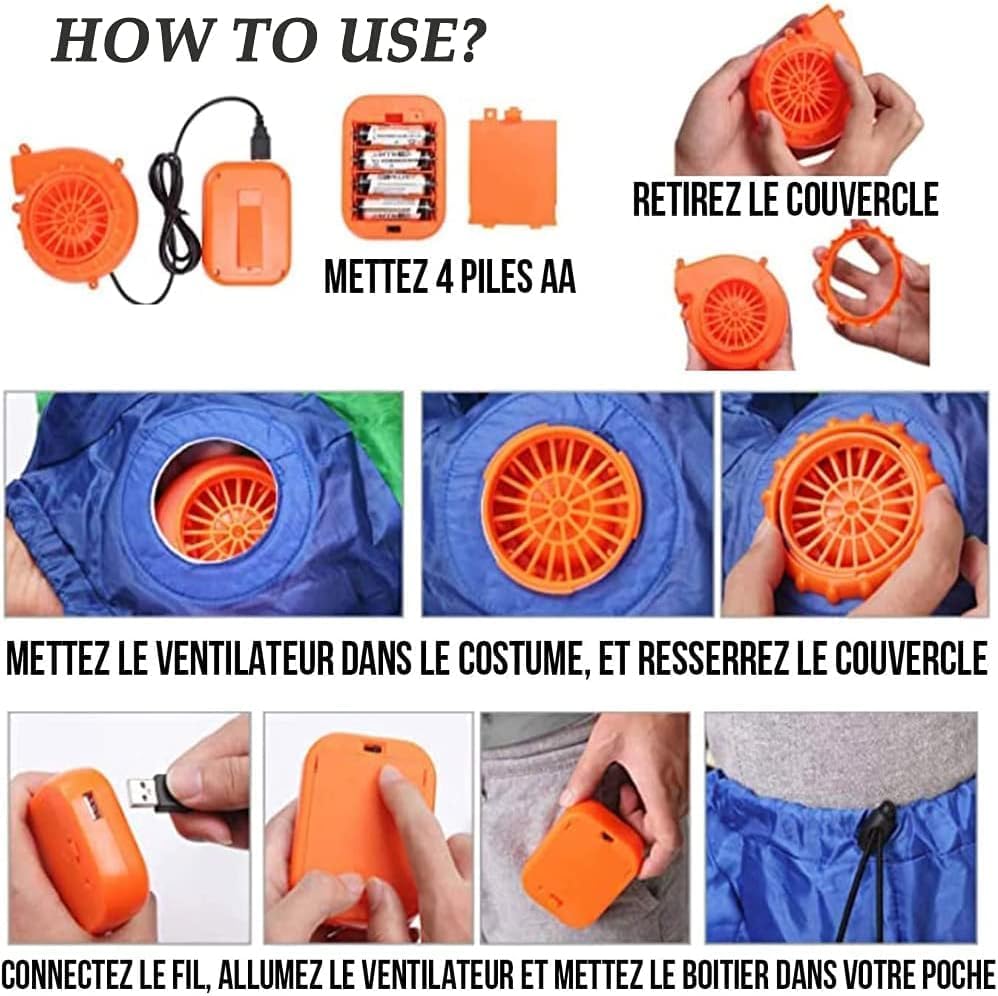 HOW TO USE?

METTEZ 4 PILES AA

RETIREZ LE COUVERCLE

METTEZ LE VENTILATEUR DANS LE COSTUME, ET RESSERREZ LE COUVERCLE

CONNECTEZ LE FIL, ALLUMEZ LE VENTILATEUR ET METTEZ LE BOITIER DANS VOTRE POCHE