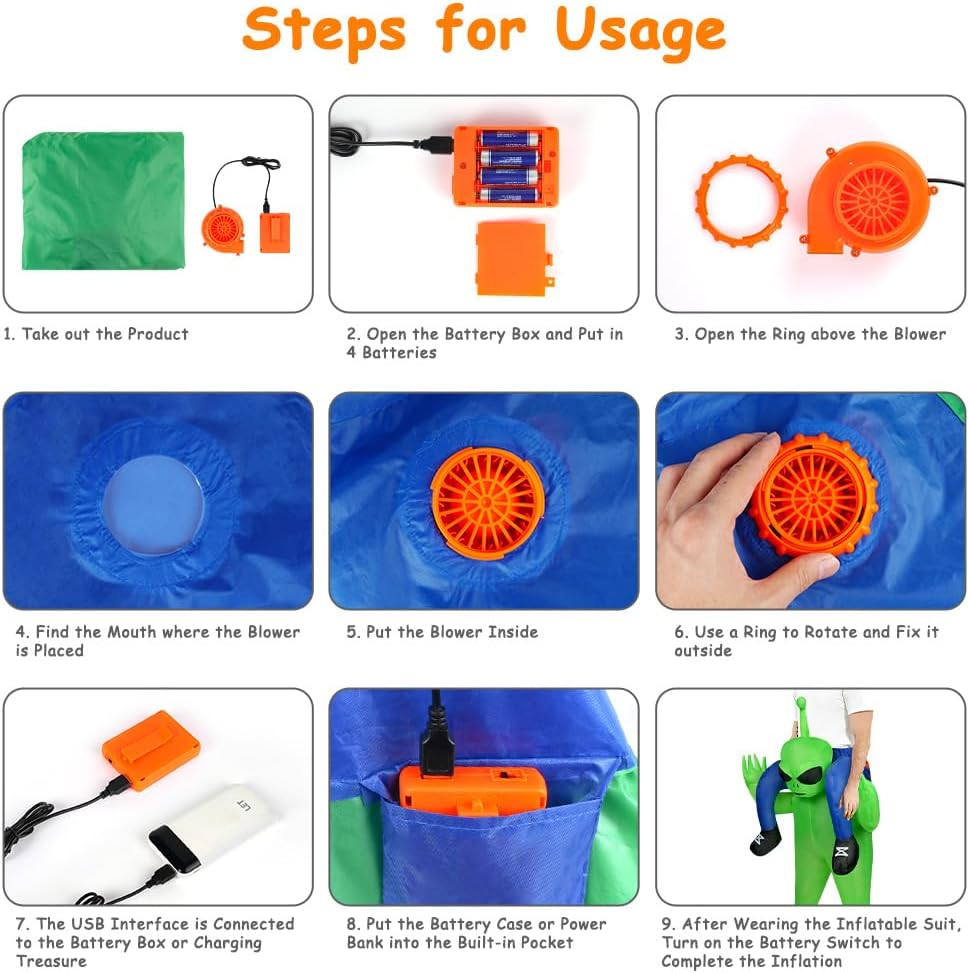 Steps for Usage

1. Take out the Product

2. Open the Battery Box and Put in 4 Batteries

3. Open the Ring above the Blower

4. Find the Mouth where the Blower is Placed

5. Put the Blower Inside

6. Use a Ring to Rotate and Fix it outside

7. The USB Interface is Connected to the Battery Box or Charging Treasure

8. Put the Battery Case or Power Bank into the Built-in Pocket

9. After Wearing the Inflatable Suit, Turn on the Battery Switch to Complete the Inflation