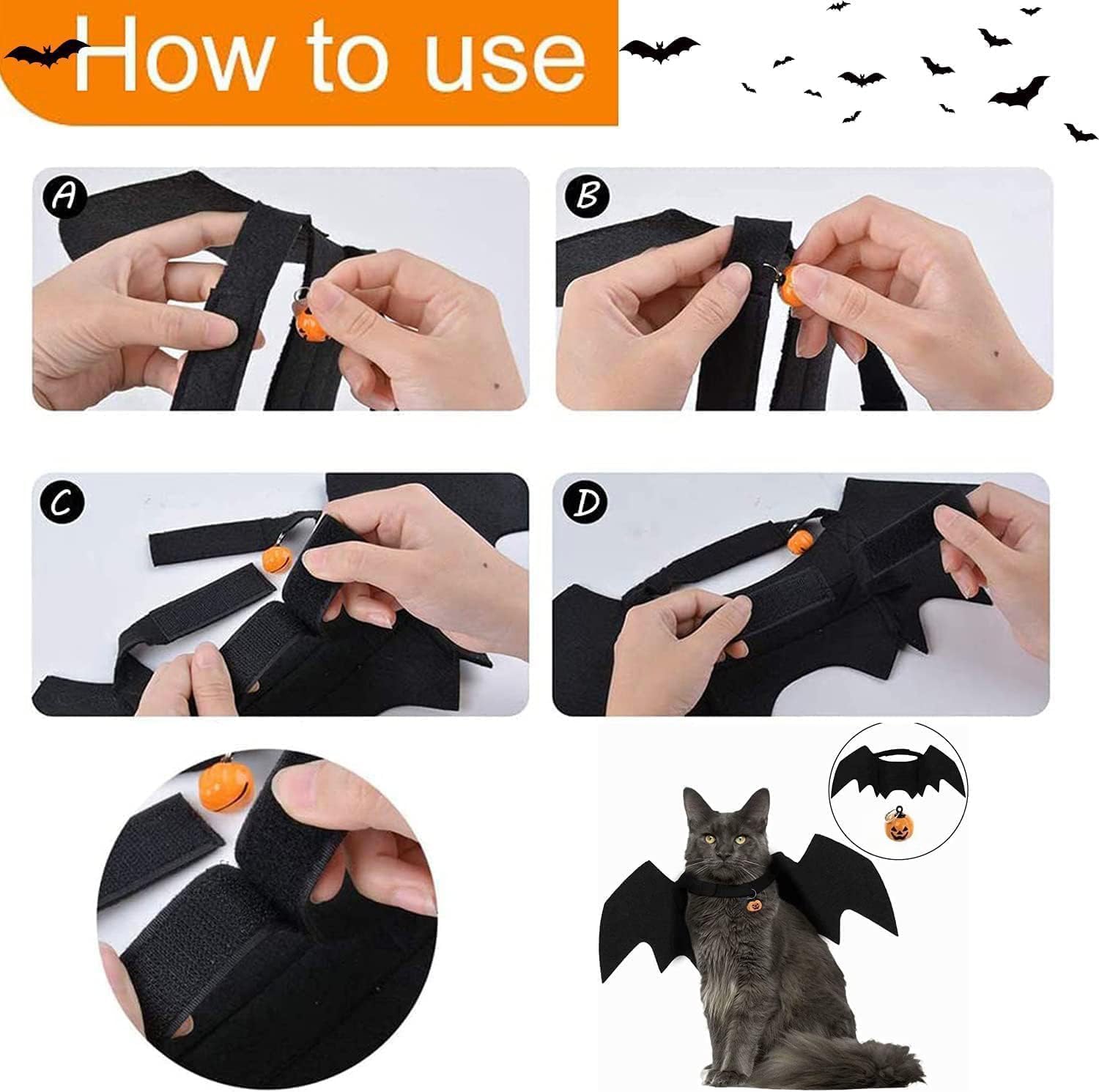 How to use

A

B

C

D