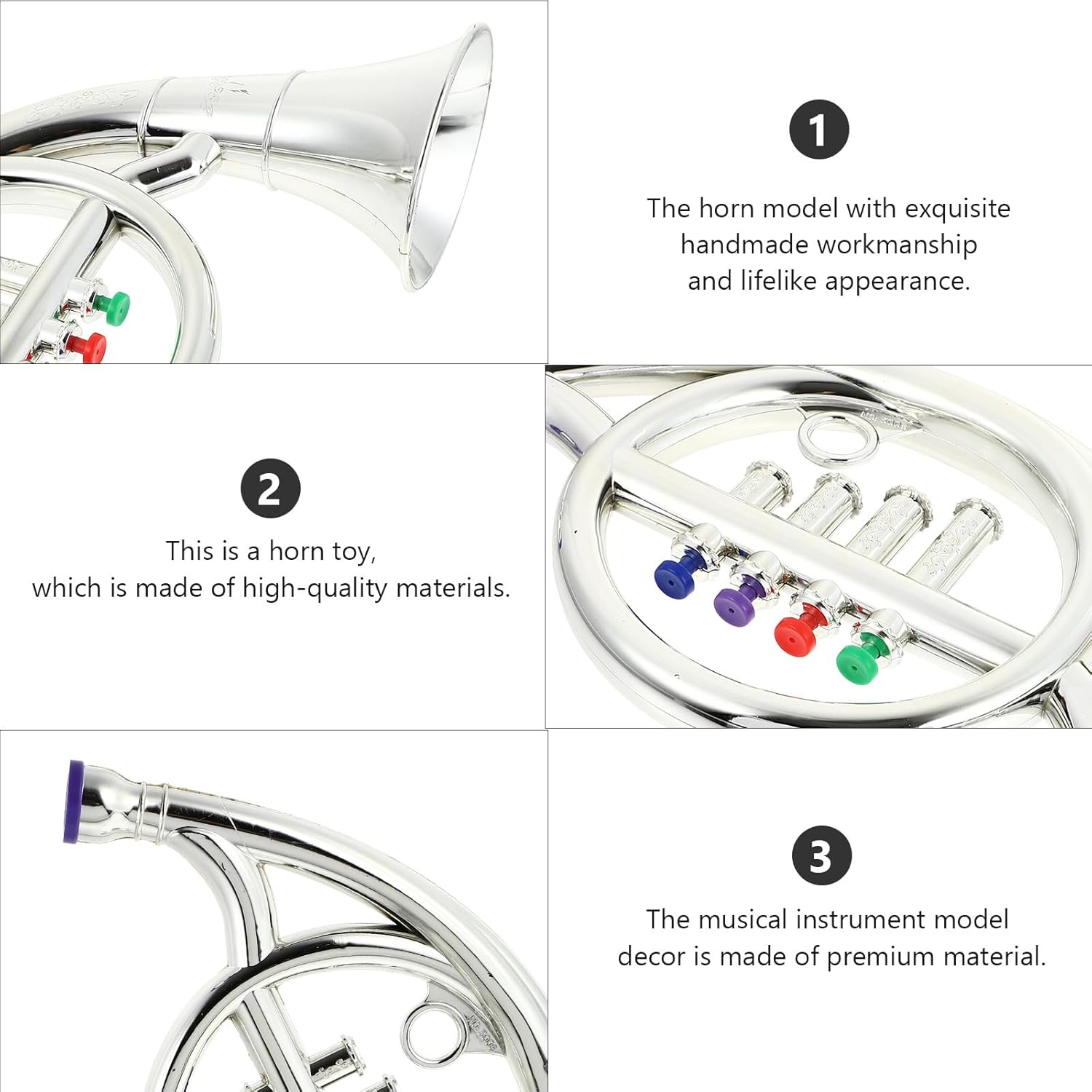 1

The horn model with exquisite handmade workmanship and lifelike appearance.

2

This is a horn toy, which is made of high-quality materials.

3

The musical instrument model decor is made of premium material.