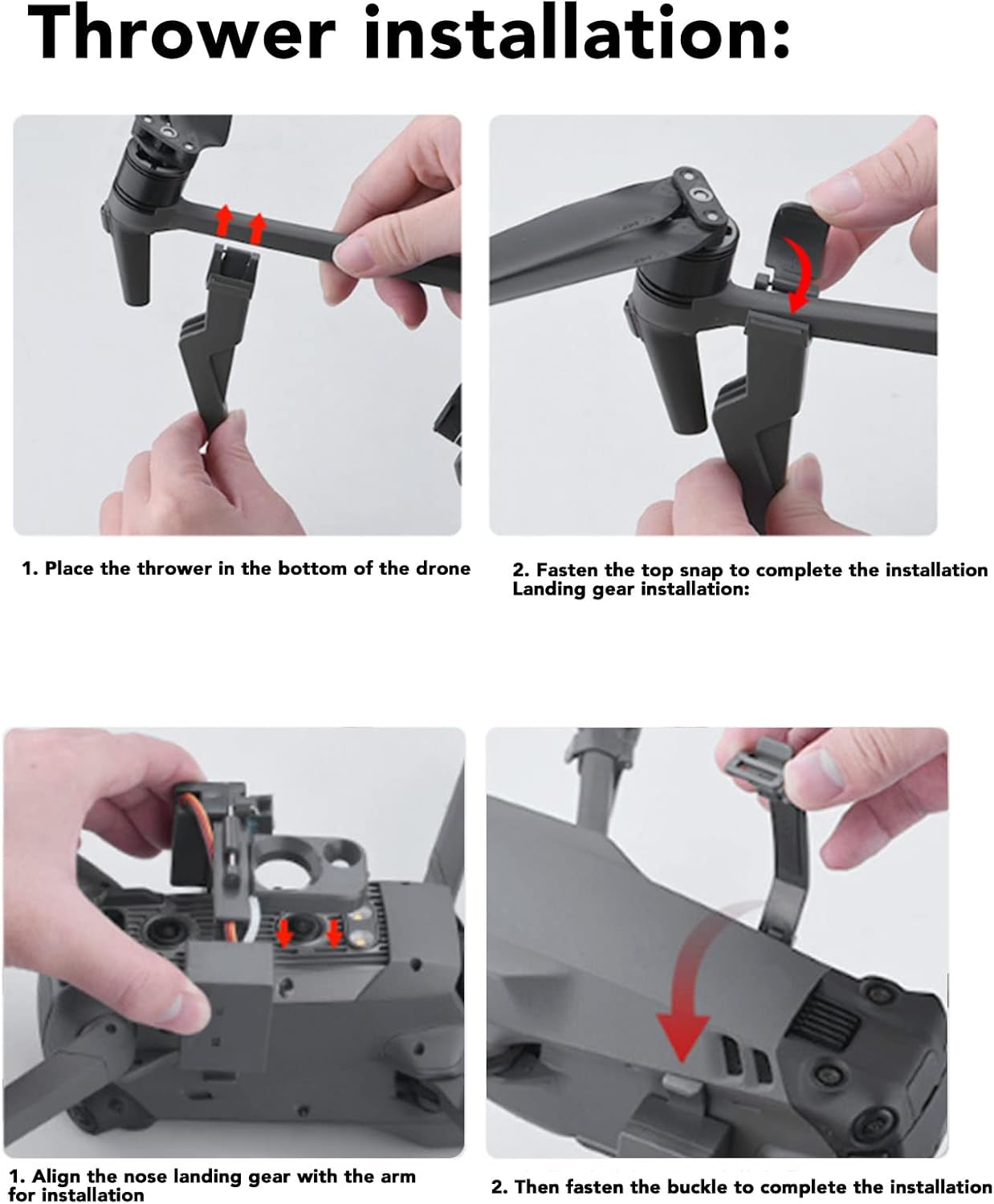 Thrower installation:

1. Place the thrower in the bottom of the drone

2. Fasten the top snap to complete the installation
Landing gear installation:

1. Align the nose landing gear with the arm for installation

2. Then fasten the buckle to complete the installation