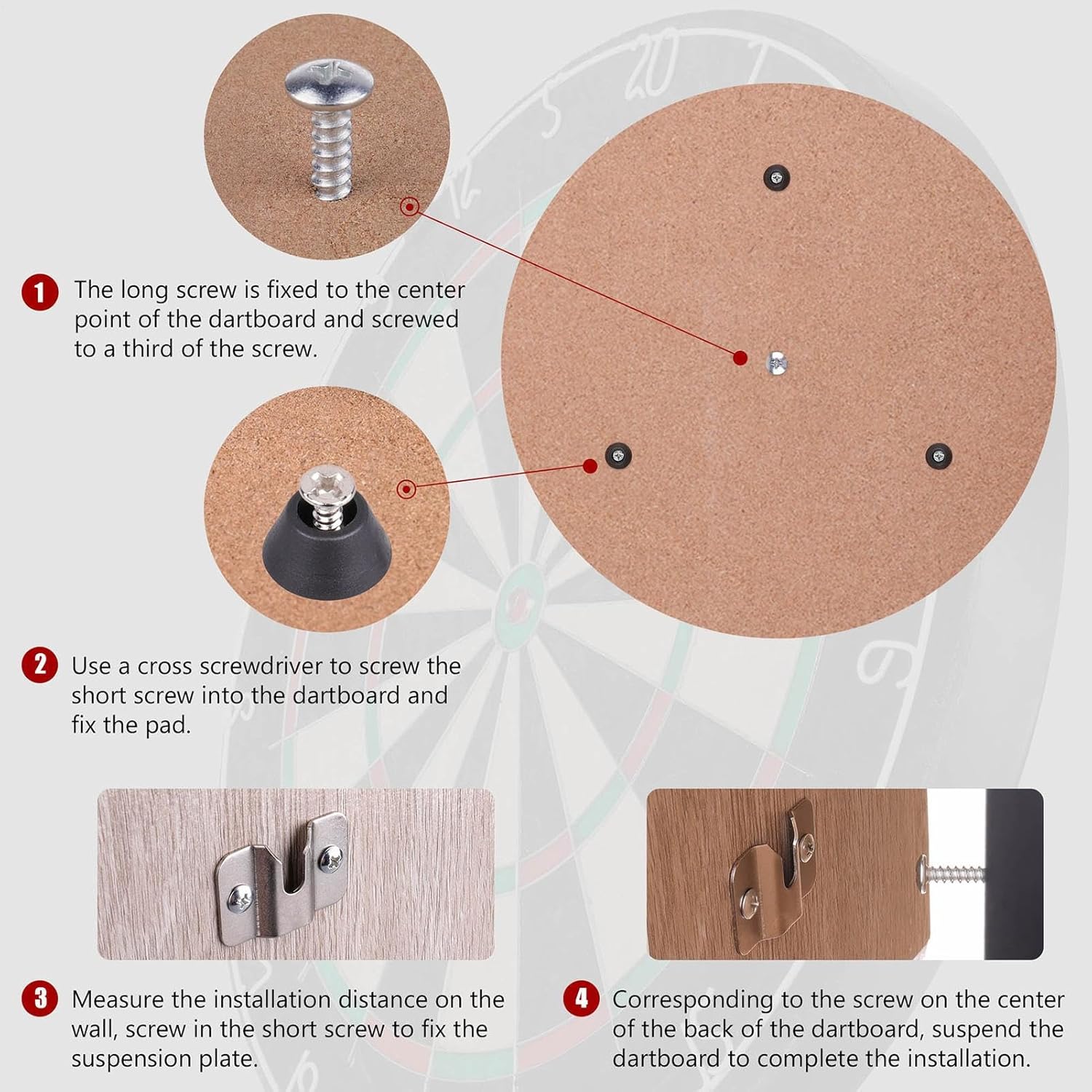 1 The long screw is fixed to the center point of the dartboard and screwed to a third of the screw.

2 Use a cross screwdriver to screw the short screw into the dartboard and fix the pad.

3 Measure the installation distance on the wall, screw in the short screw to fix the suspension plate.

4 Corresponding to the screw on the center of the back of the dartboard, suspend the dartboard to complete the installation.