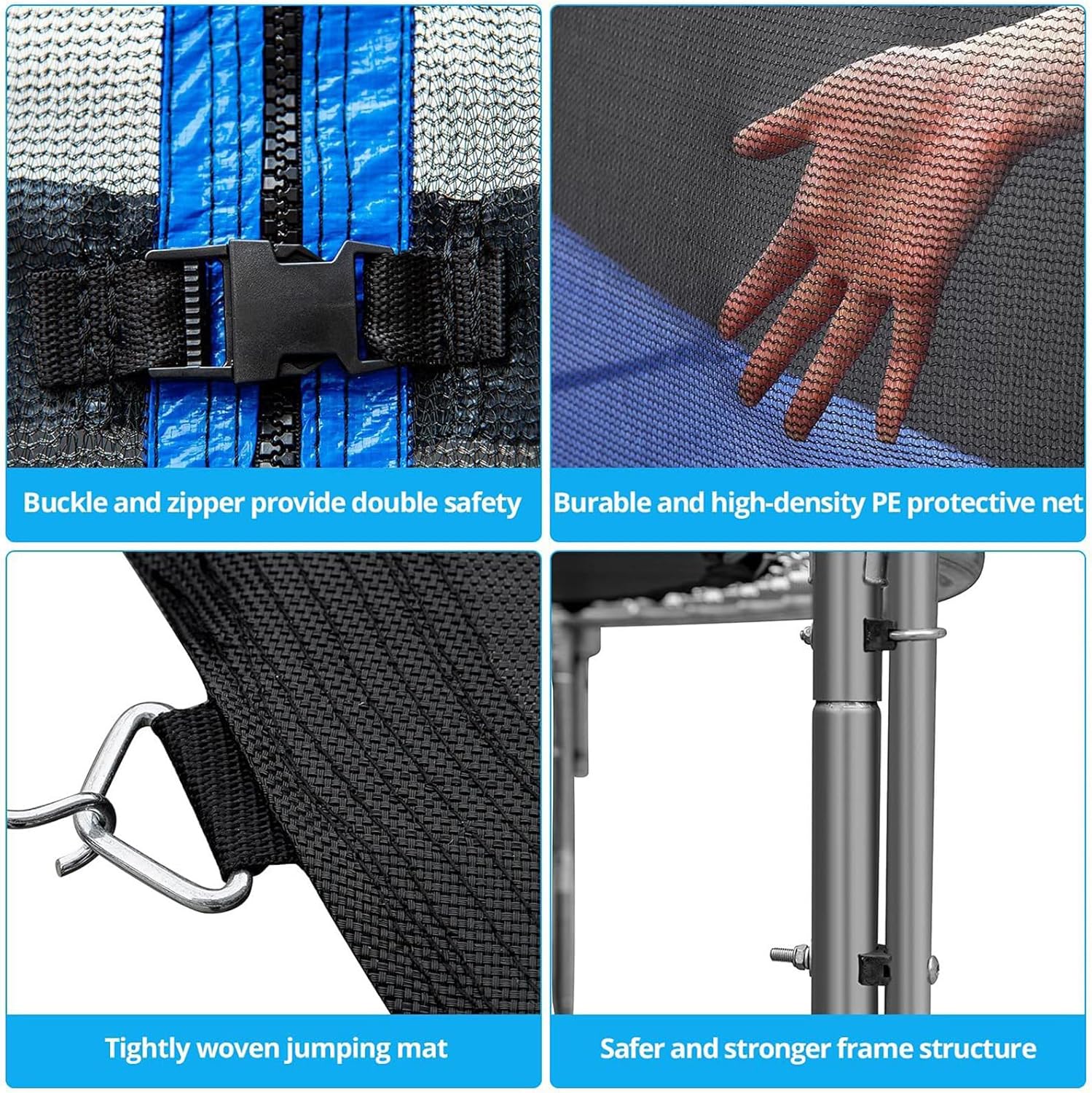 Buckle and zipper provide double safety

Burable and high-density PE protective net

Tightly woven jumping mat

Safer and stronger frame structure