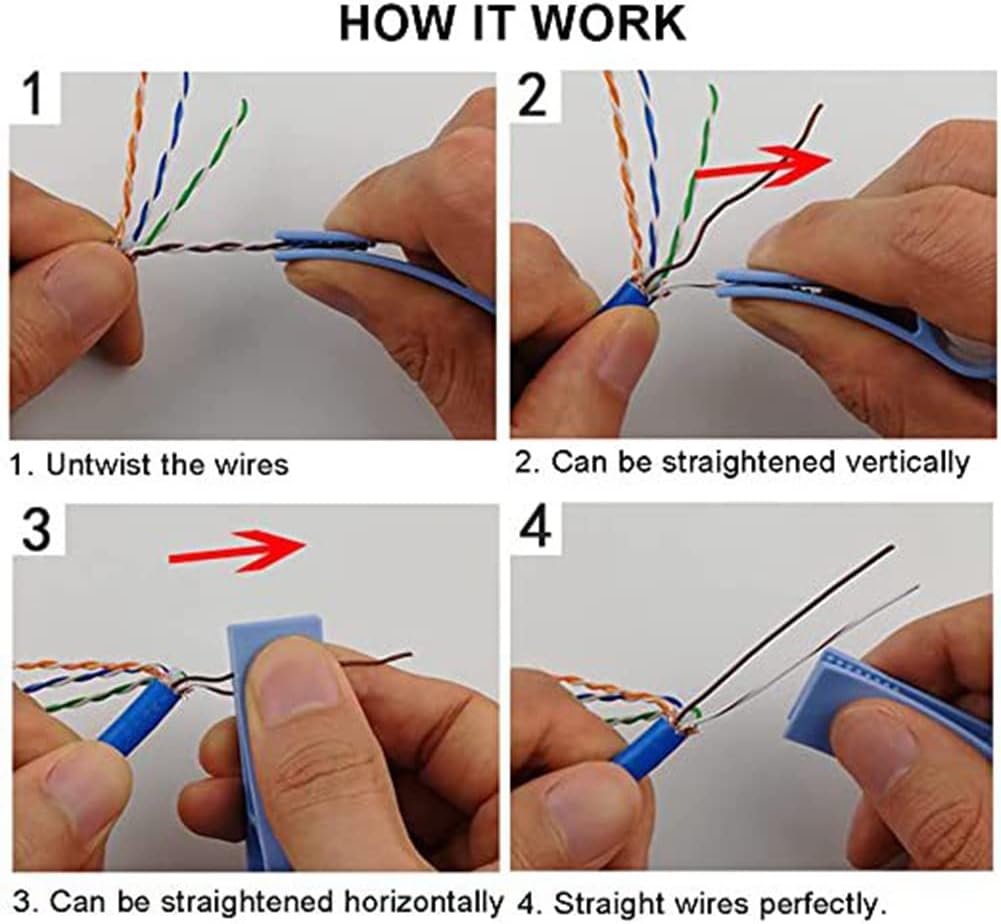 HOW IT WORK

1

1. Untwist the wires

2

2. Can be straightened vertically

3

3. Can be straightened horizontally

4

4. Straight wires perfectly.