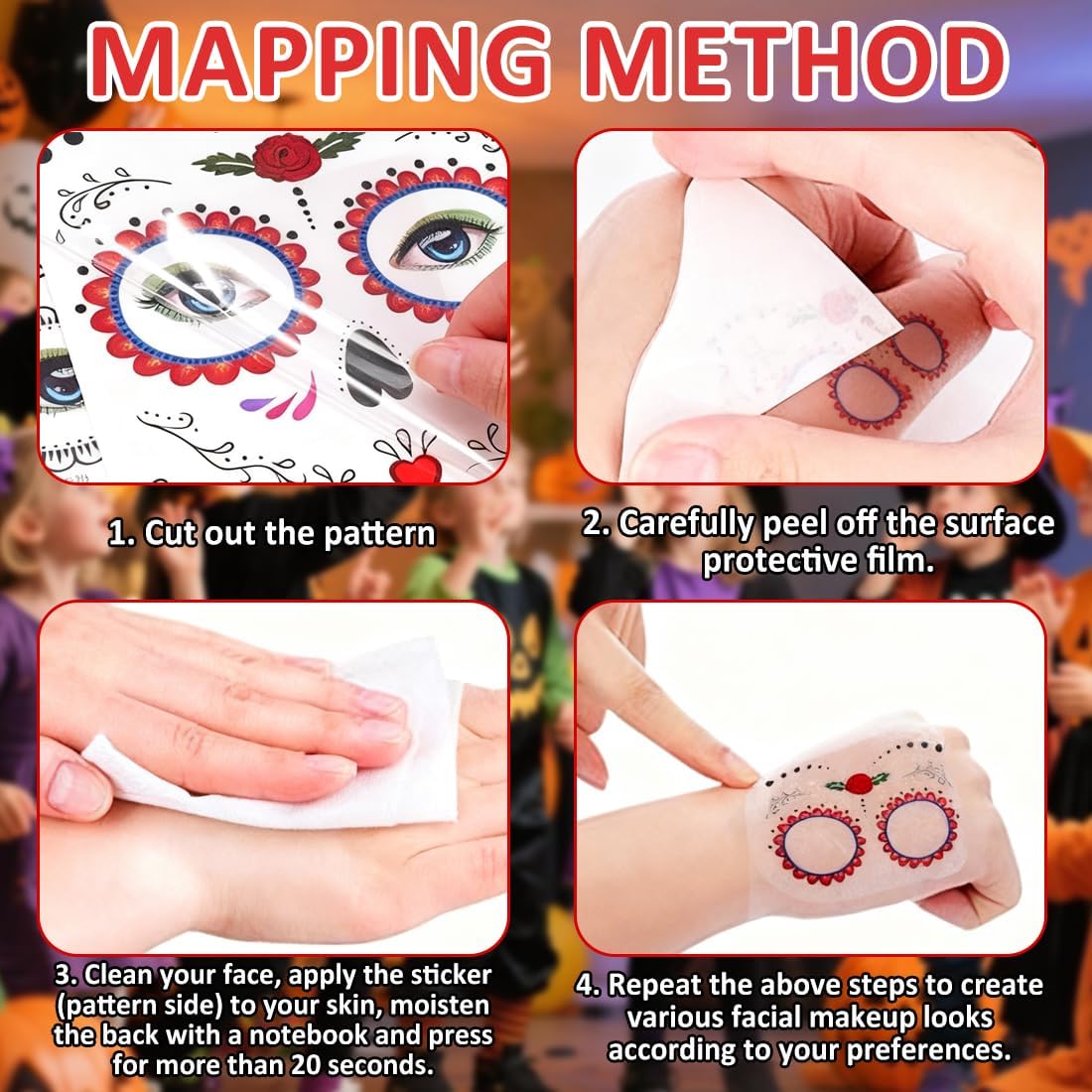 MAPPING METHOD

1. Cut out the pattern

2. Carefully peel off the surface protective film.

3. Clean your face, apply the sticker (pattern side) to your skin, moisten the back with a notebook and press for more than 20 seconds.

4. Repeat the above steps to create various facial makeup looks according to your preferences.