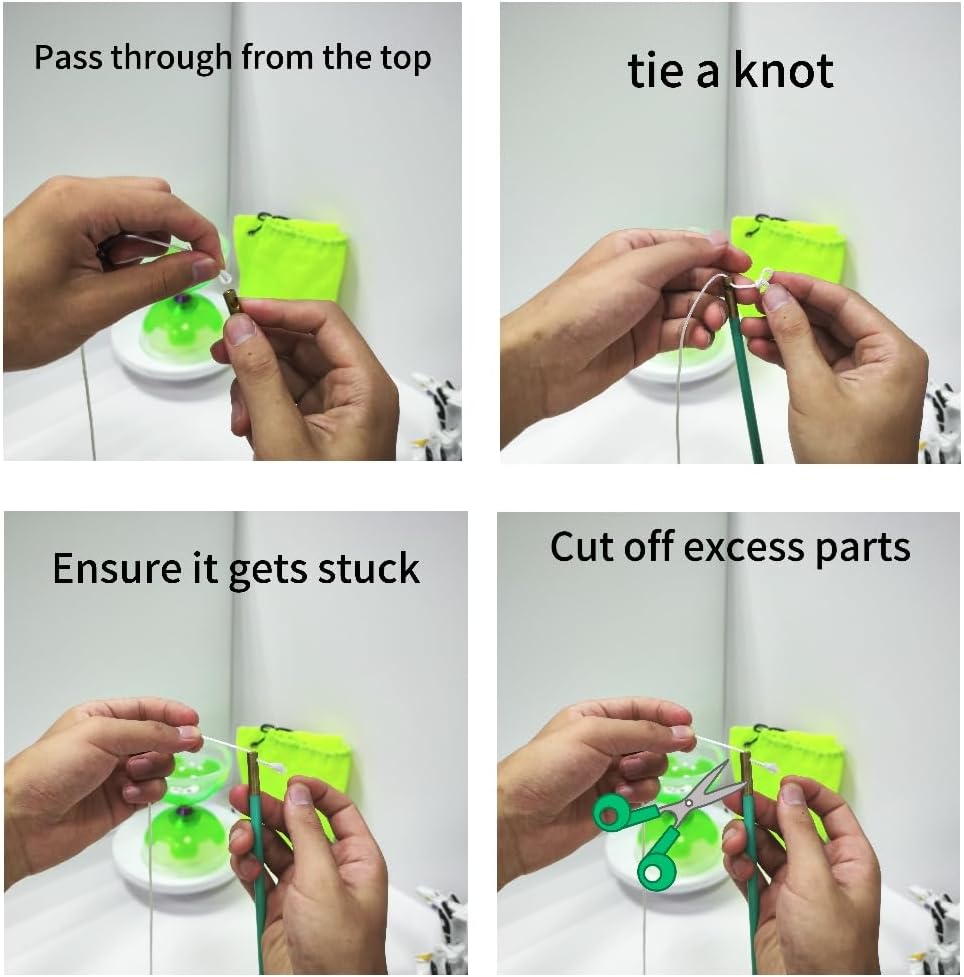 Pass through from the top

tie a knot

Ensure it gets stuck

Cut off excess parts