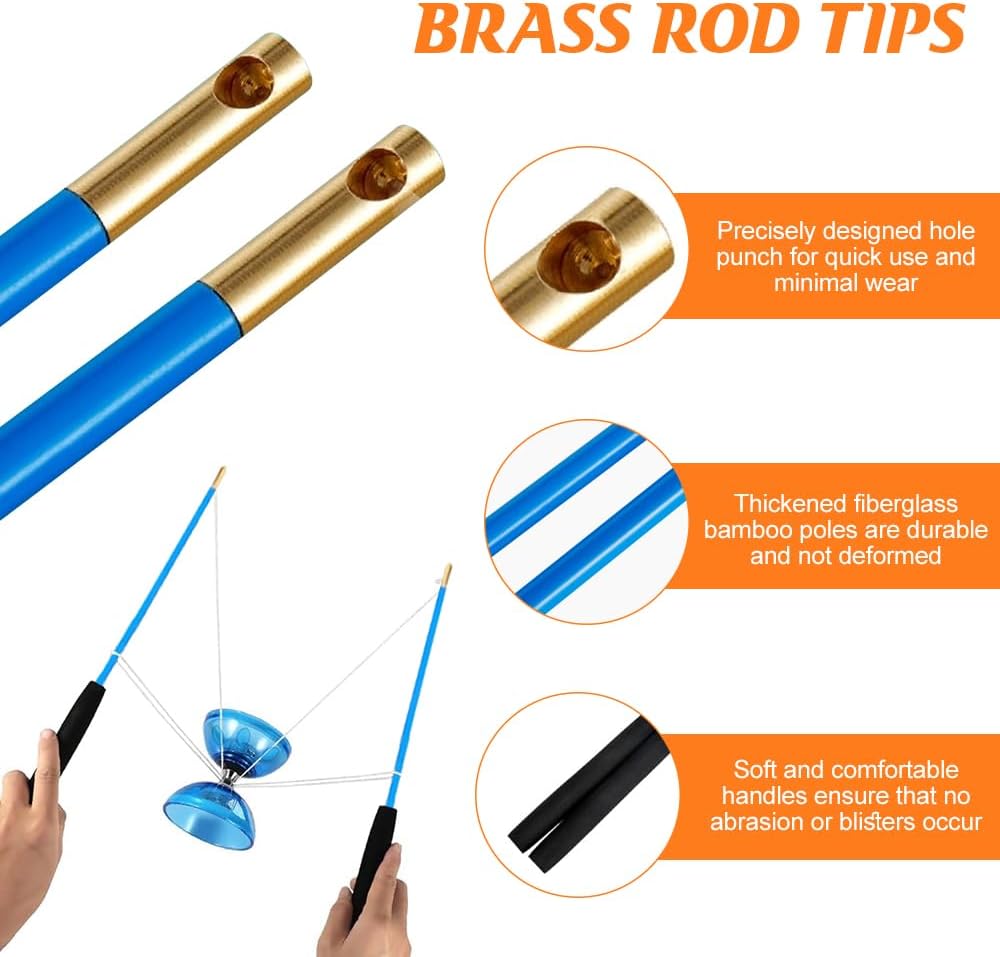 BRASS ROD TIPS

Precisely designed hole punch for quick use and minimal wear

Thickened fiberglass bamboo poles are durable and not deformed

Soft and comfortable handles ensure that no abrasion or blisters occur