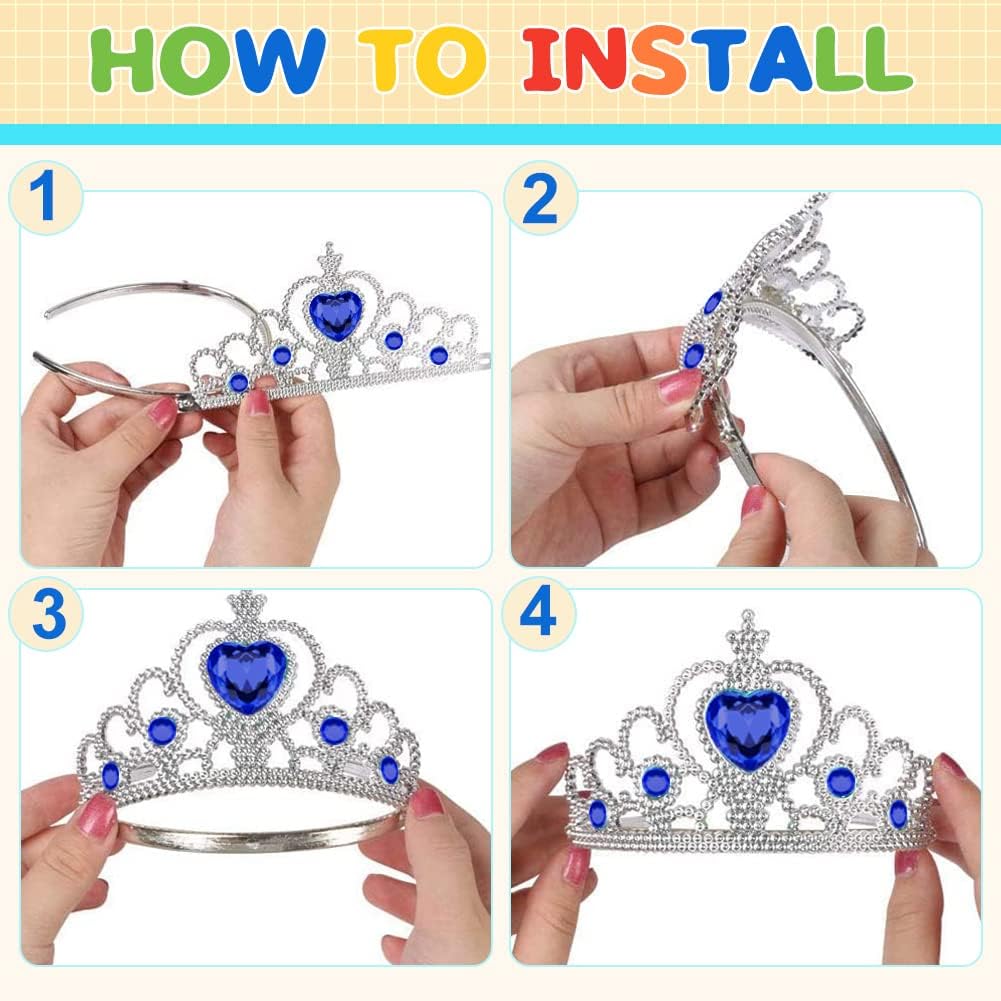 HOW TO INSTALL

1

2

3

4