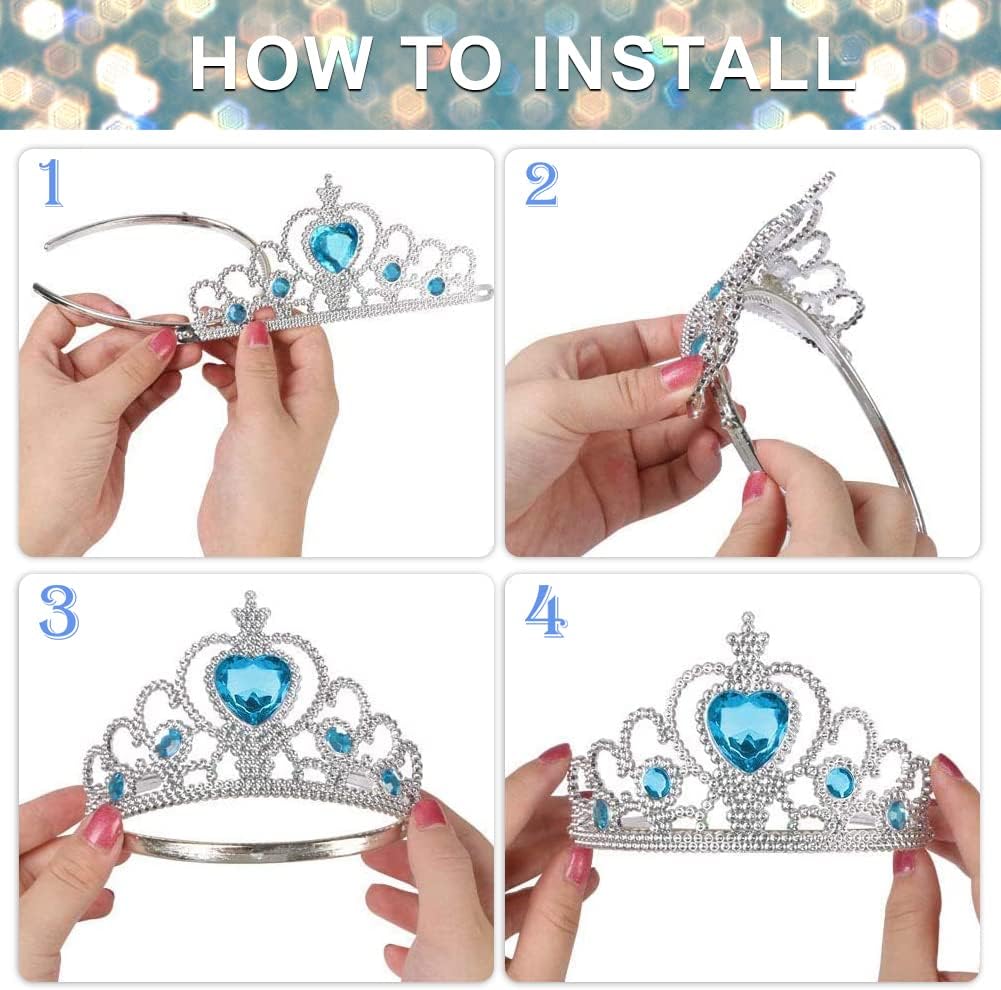 HOW TO INSTALL

1

2

3

4