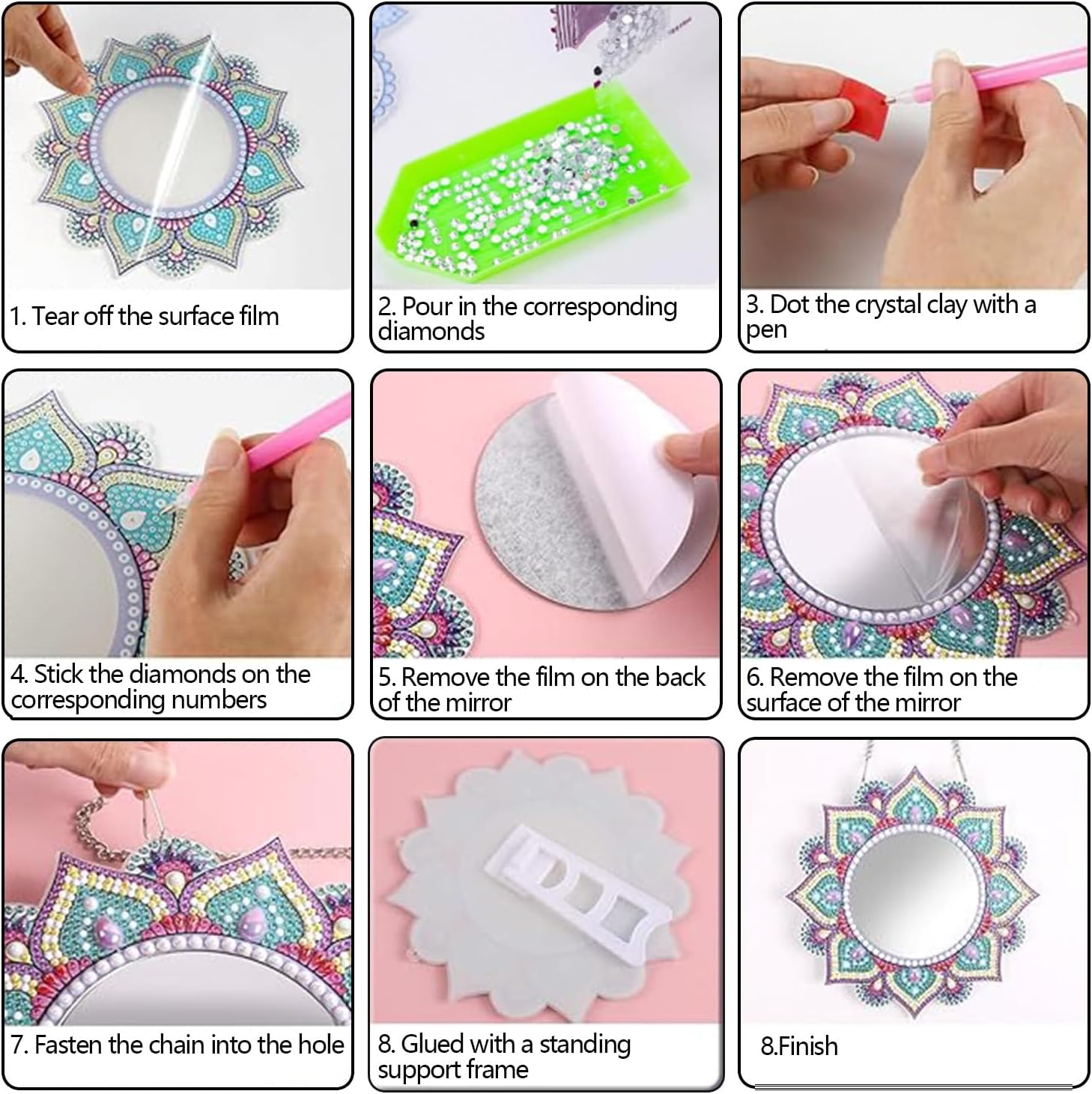 1. Tear off the surface film

2. Pour in the corresponding diamonds

3. Dot the crystal clay with a pen

4. Stick the diamonds on the corresponding numbers

5. Remove the film on the back of the mirror

6. Remove the film on the surface of the mirror

7. Fasten the chain into the hole

8. Glued with a standing support frame

8.Finish