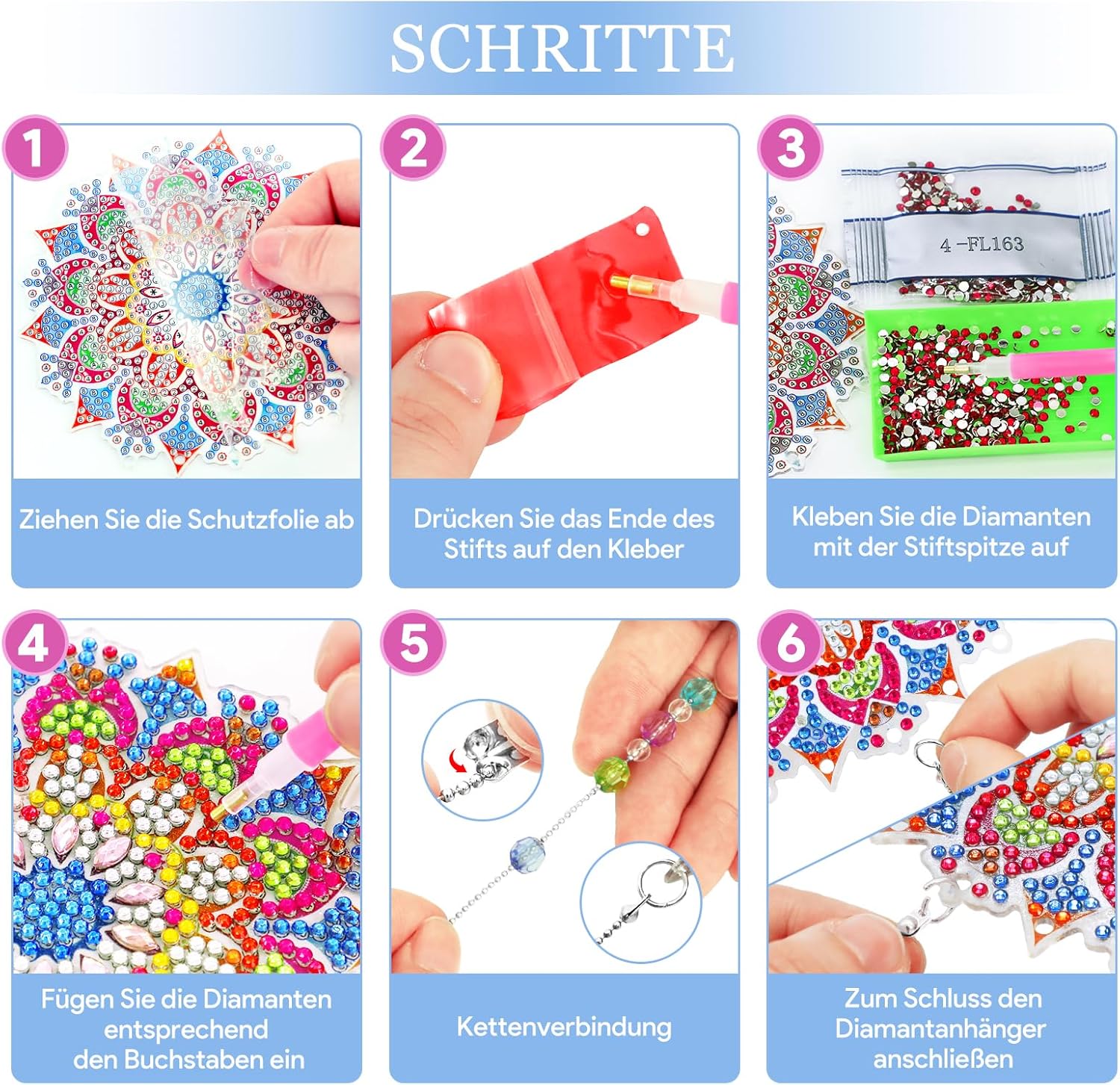 SCHRITTE

1

Ziehen Sie die Schutzfolie ab

2

Drücken Sie das Ende des Stifts auf den Kleber

3

4 -FL163

Kleben Sie die Diamanten mit der Stiftspitze auf

4

Fügen Sie die Diamanten entsprechend den Buchstaben ein

5

Kettenverbindung

6

Zum Schluss den Diamantanhänger anschließen