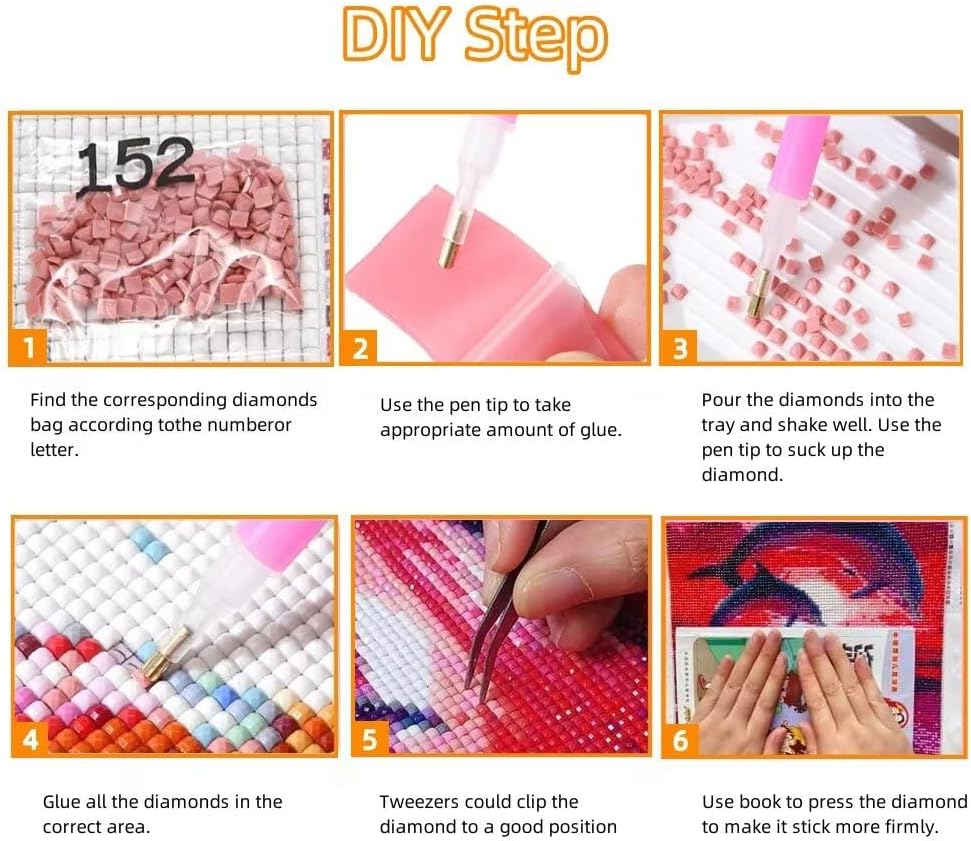 DIY Step

152

1

Find the corresponding diamonds bag according tothe numberor letter.

2

Use the pen tip to take appropriate amount of glue.

3

Pour the diamonds into the tray and shake well. Use the pen tip to suck up the diamond.

4

Glue all the diamonds in the correct area.

5

Tweezers could clip the diamond to a good position

6

Use book to press the diamond to make it stick more firmly.