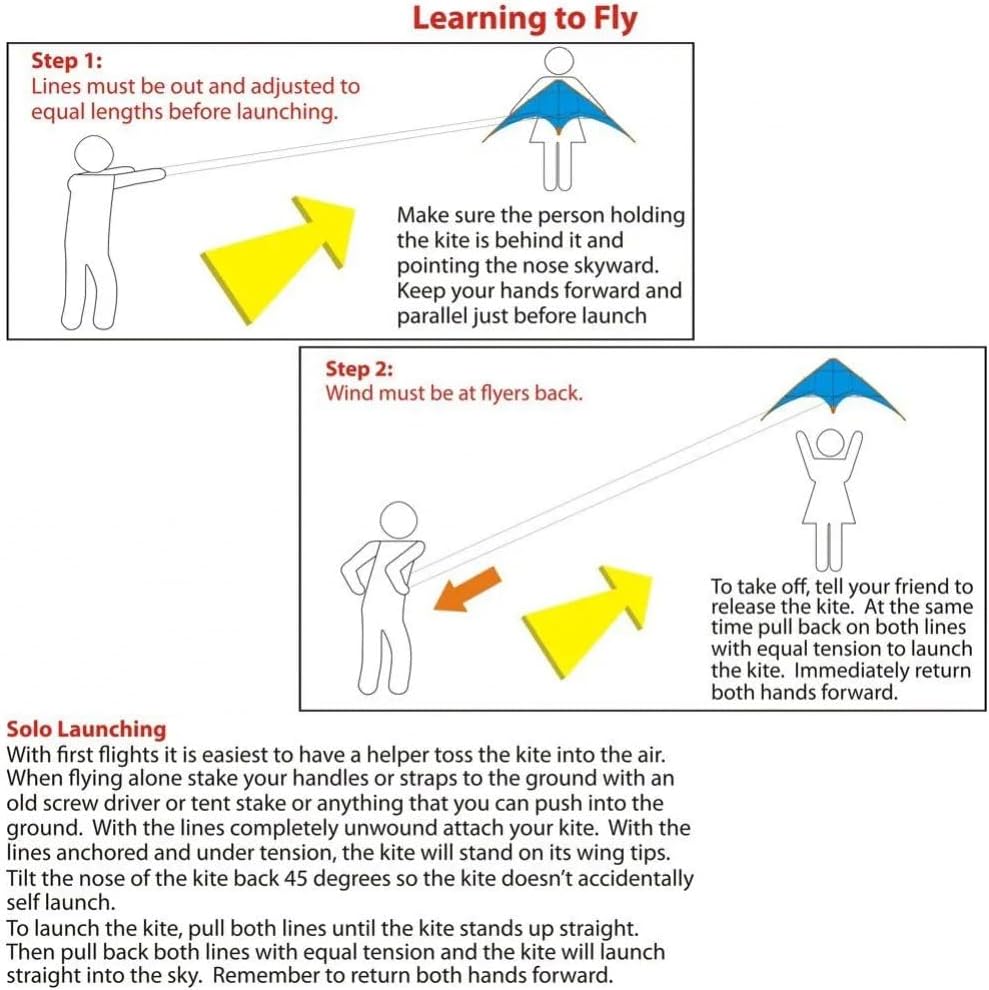 Learning to Fly

Step 1:
Lines must be out and adjusted to equal lengths before launching.

Make sure the person holding the kite is behind it and pointing the nose skyward. Keep your hands forward and parallel just before launch

Step 2:
Wind must be at flyers back.

To take off, tell your friend to release the kite. At the same time pull back on both lines with equal tension to launch the kite. Immediately return both hands forward.

Solo Launching
With first flights it is easiest to have a helper toss the kite into the air. When flying alone stake your handles or straps to the ground with an old screw driver or tent stake or anything that you can push into the ground. With the lines completely unwound attach your kite. With the lines anchored and under tension, the kite will stand on its wing tips. Tilt the nose of the kite back 45 degrees so the kite doesn't accidentally self launch.
To launch the kite, pull both lines until the kite stands up straight. Then pull back both lines with equal tension and the kite will launch straight into the sky. Remember to return both hands forward.