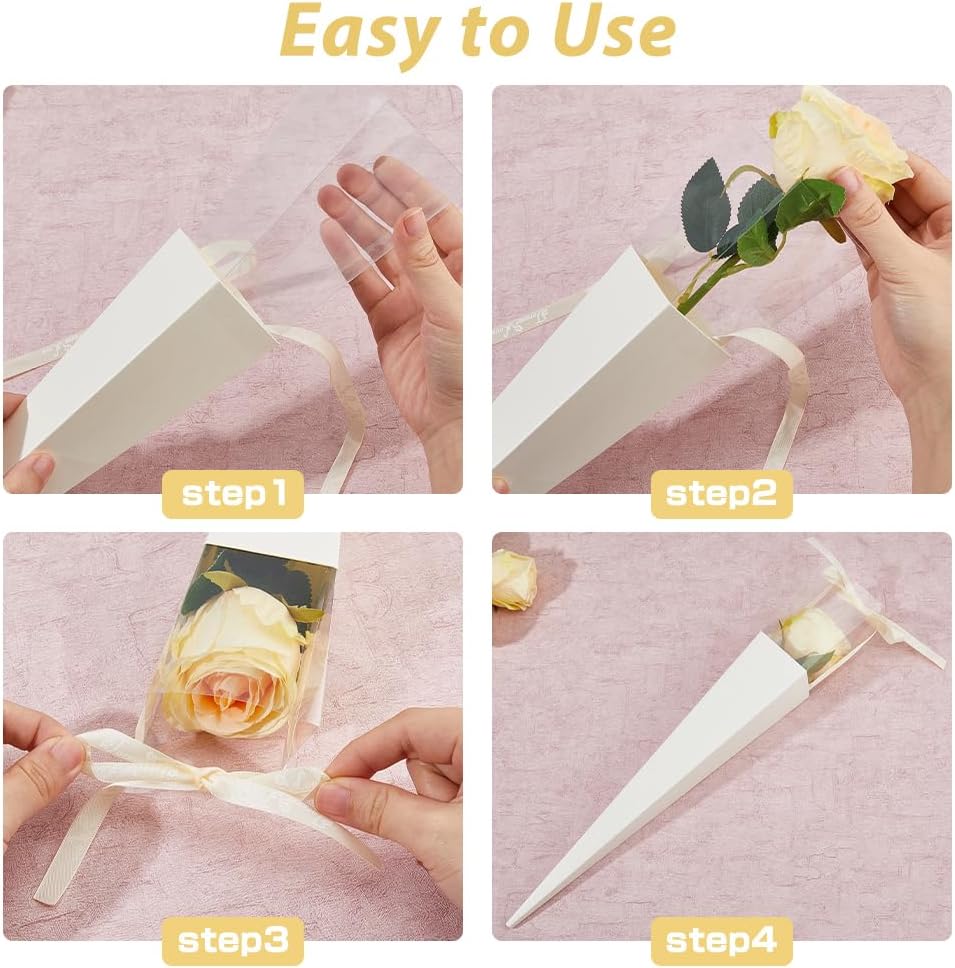 Easy to Use

step1

step2

step3

step4