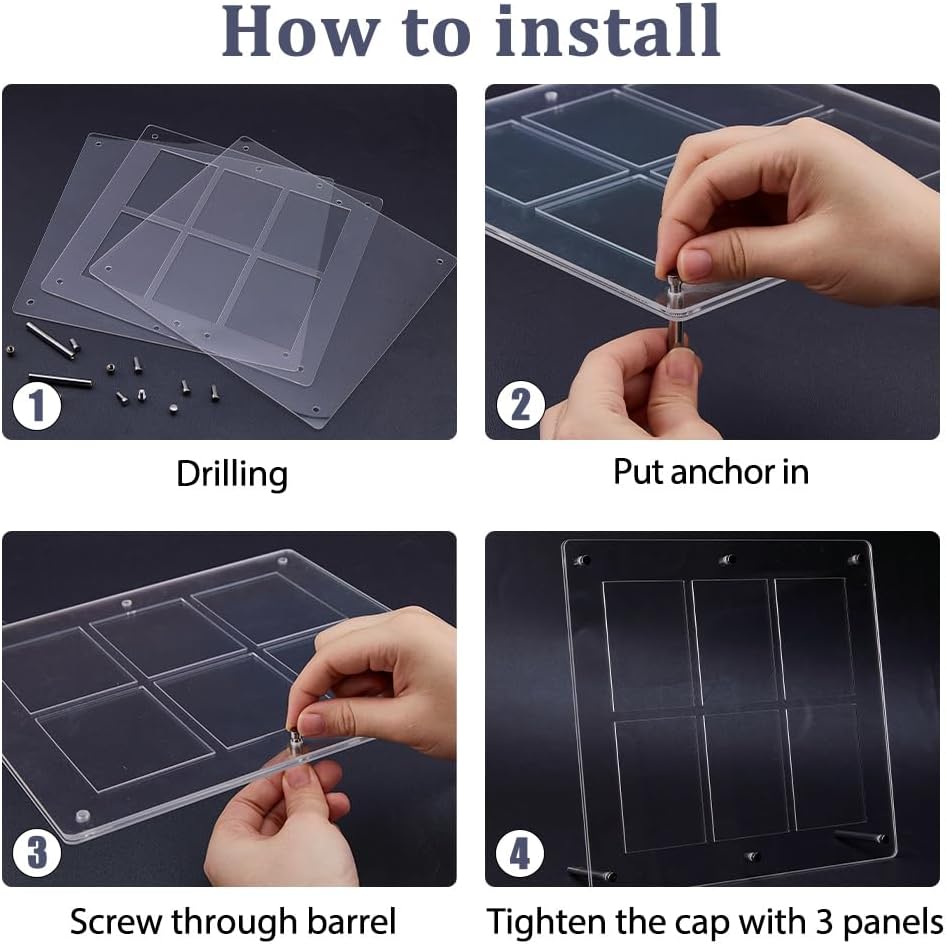 How to install

1

Drilling

2

Put anchor in

3

Screw through barrel

4

Tighten the cap with 3 panels