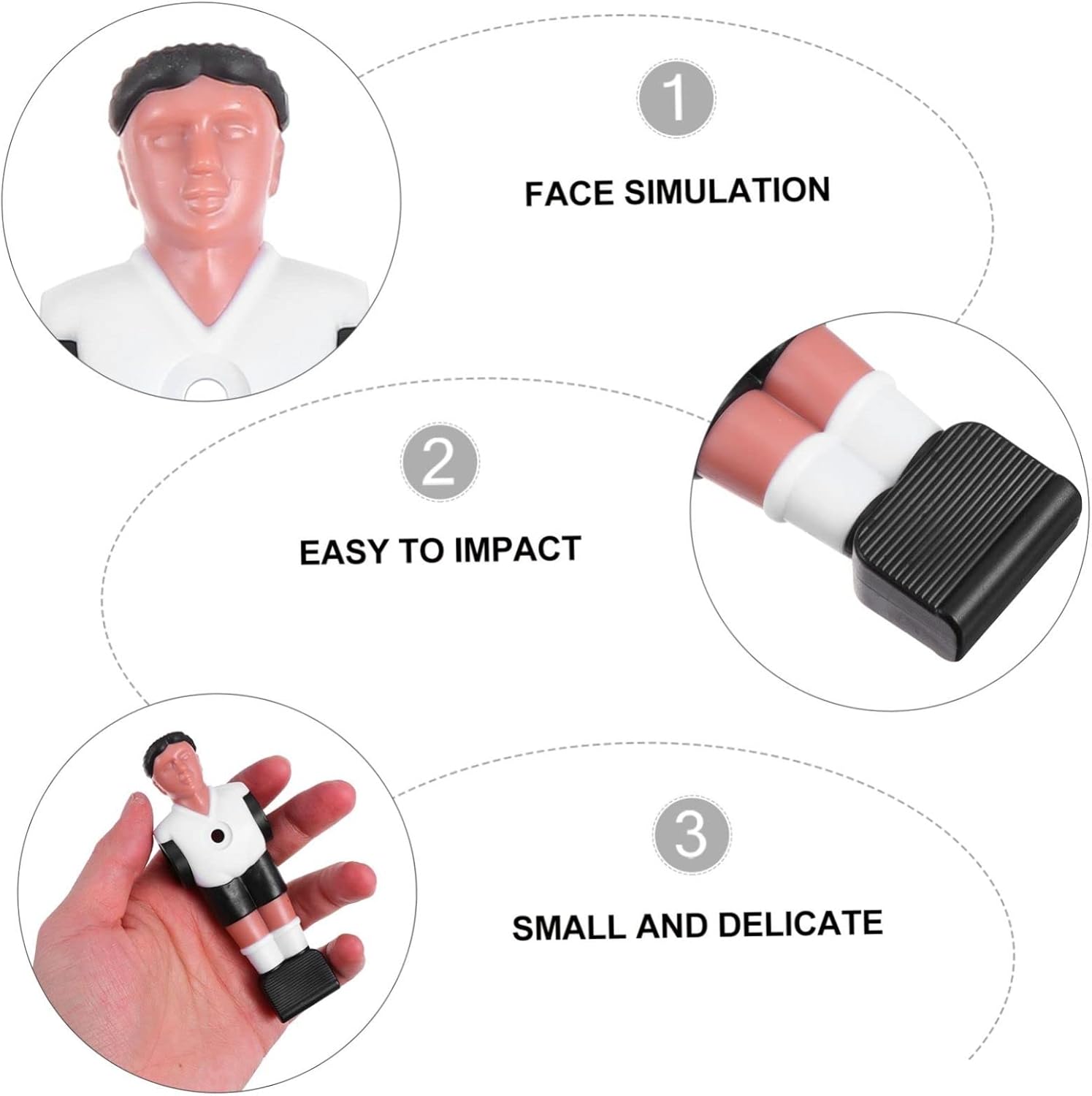 1

FACE SIMULATION

2

EASY TO IMPACT

3

SMALL AND DELICATE