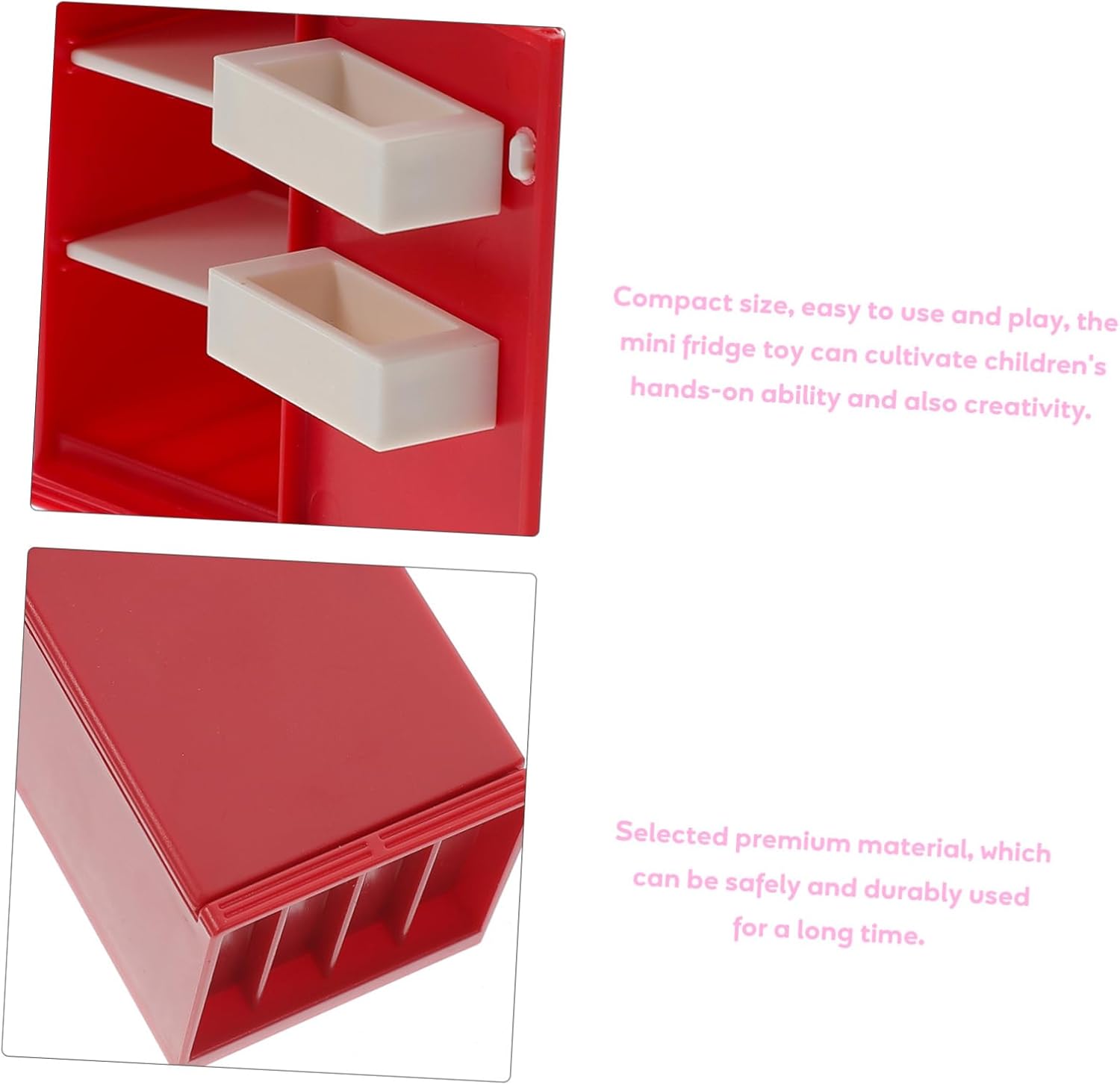 Compact size, easy to use and play, the mini fridge toy can cultivate children's hands-on ability and also creativity.

Selected premium material, which can be safely and durably used for a long time.