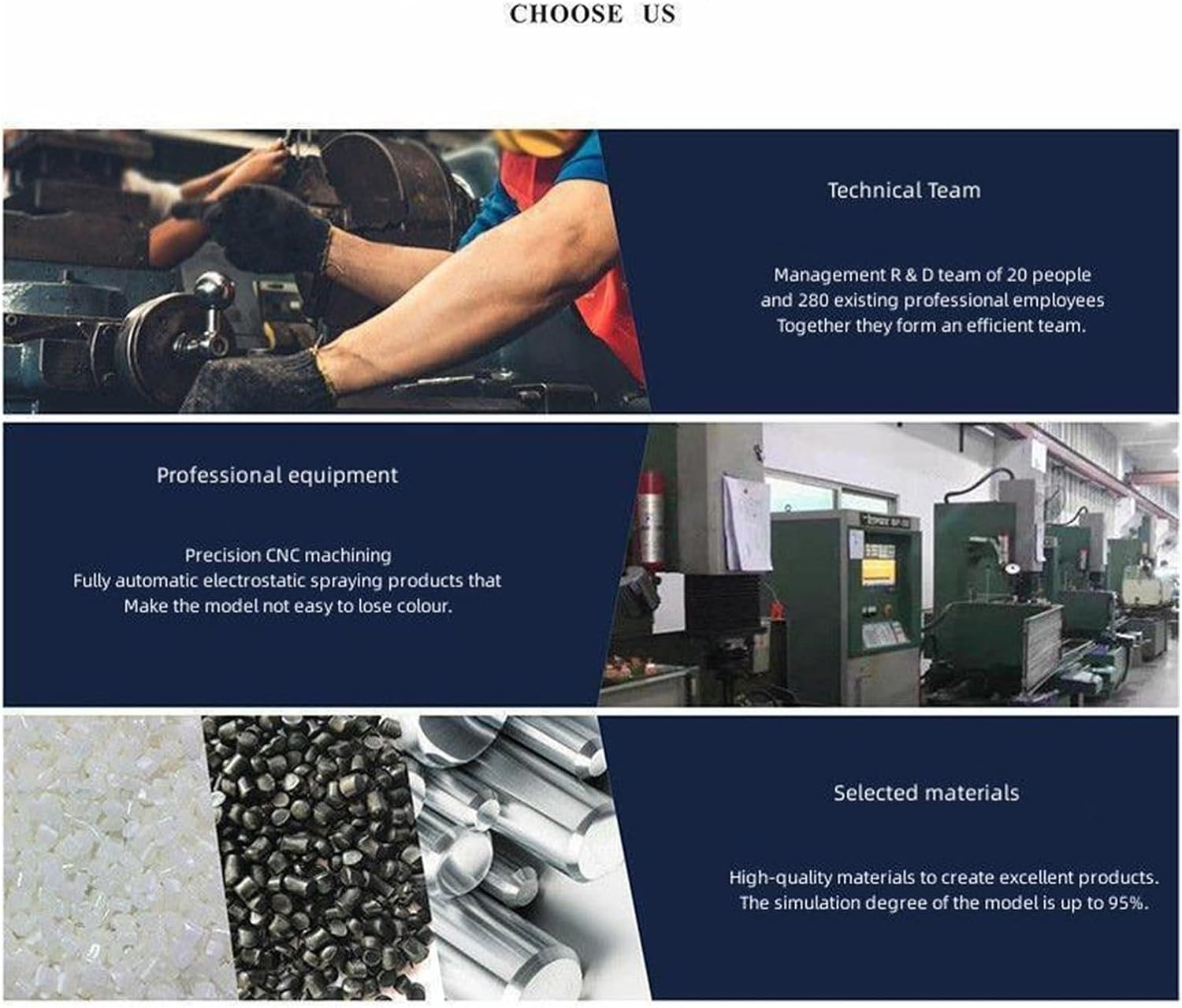 CHOOSE US

Technical Team

Management R & D team of 20 people and 280 existing professional employees Together they form an efficient team.

Professional equipment

Precision CNC machining
Fully automatic electrostatic spraying products that Make the model not easy to lose colour.

Selected materials

High-quality materials to create excellent products. The simulation degree of the model is up to 95%.