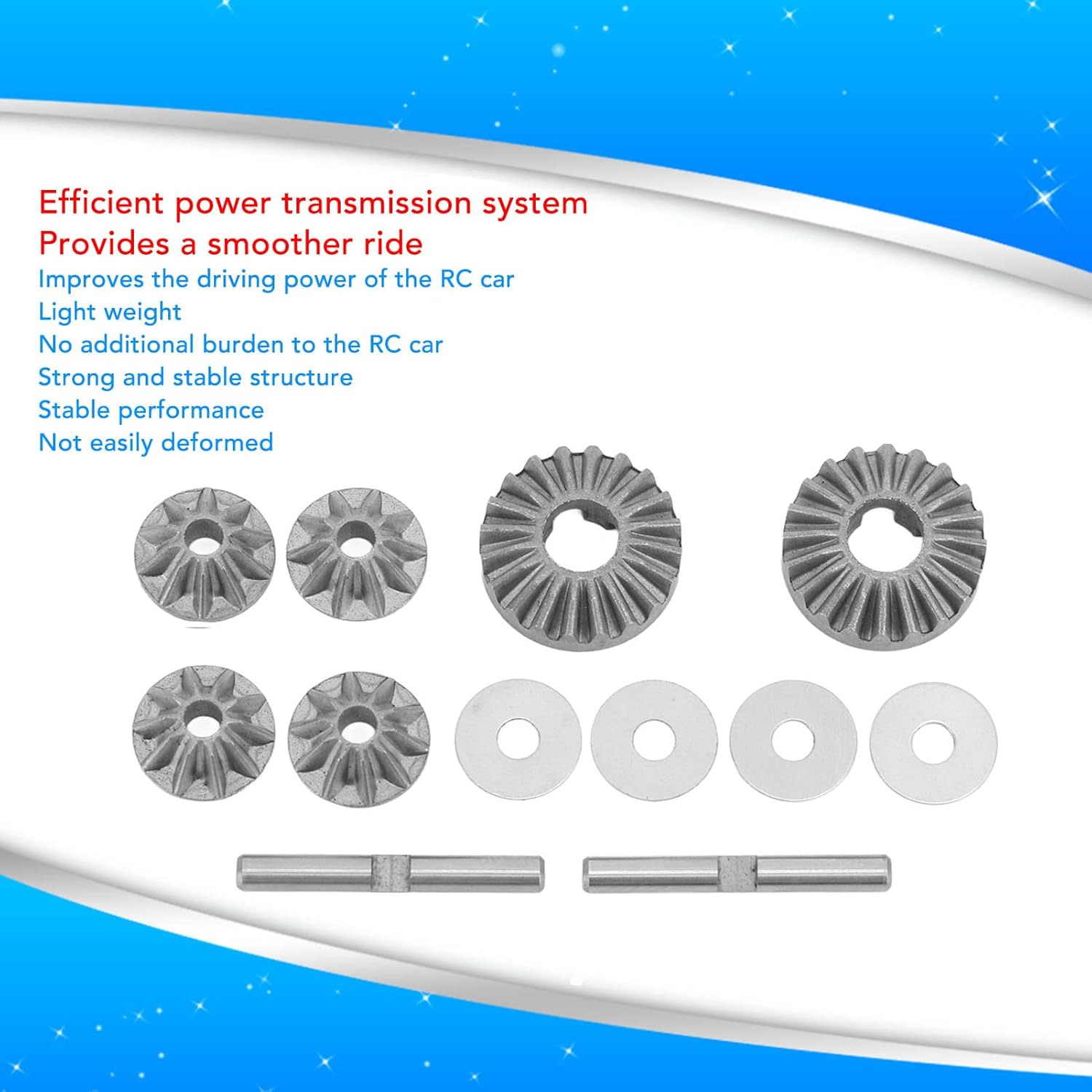 Efficient power transmission system
Provides a smoother ride

Improves the driving power of the RC car
Light weight
No additional burden to the RC car
Strong and stable structure
Stable performance
Not easily deformed