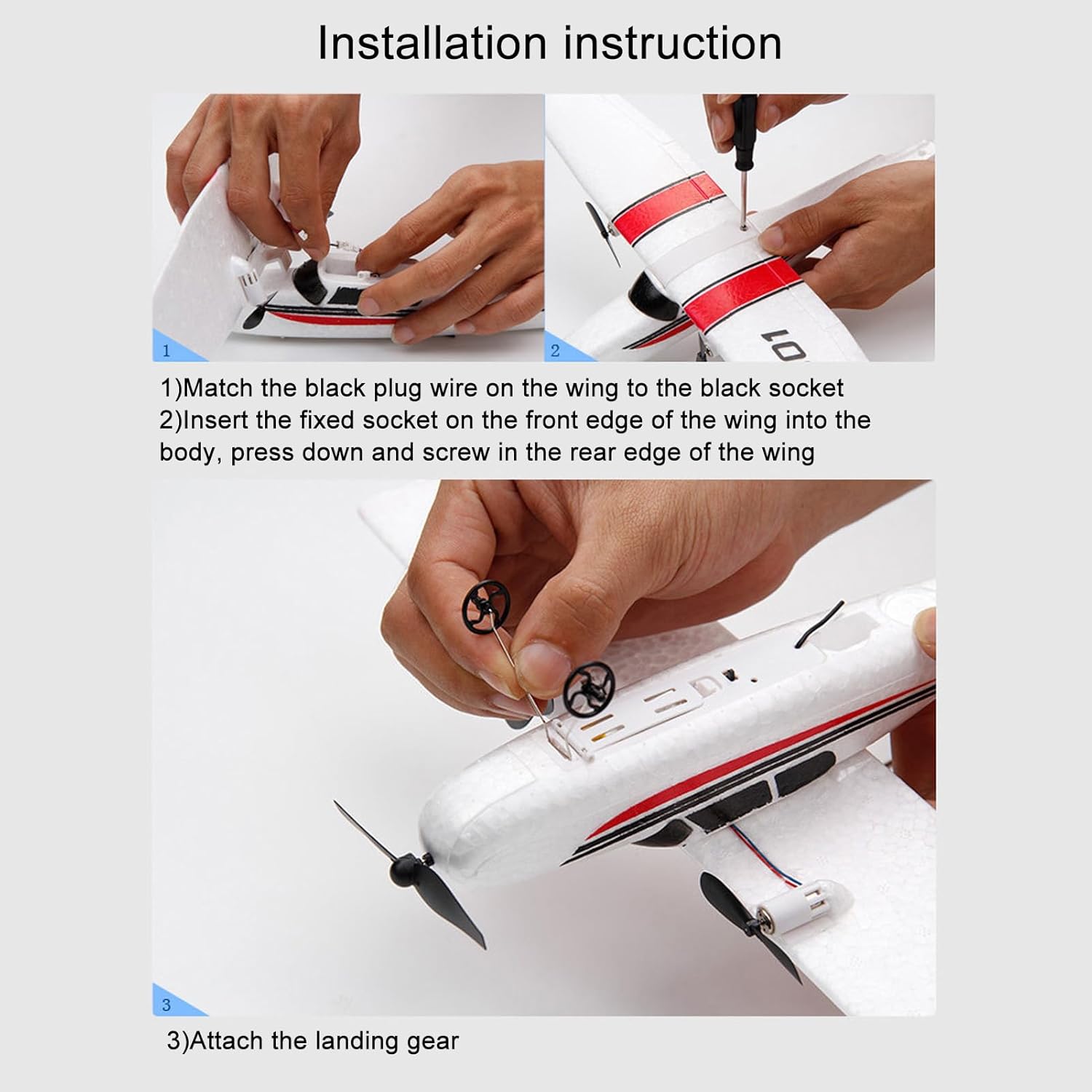 Installation instruction

1

2

101

1)Match the black plug wire on the wing to the black socket
2)Insert the fixed socket on the front edge of the wing into the body, press down and screw in the rear edge of the wing

3

3)Attach the landing gear