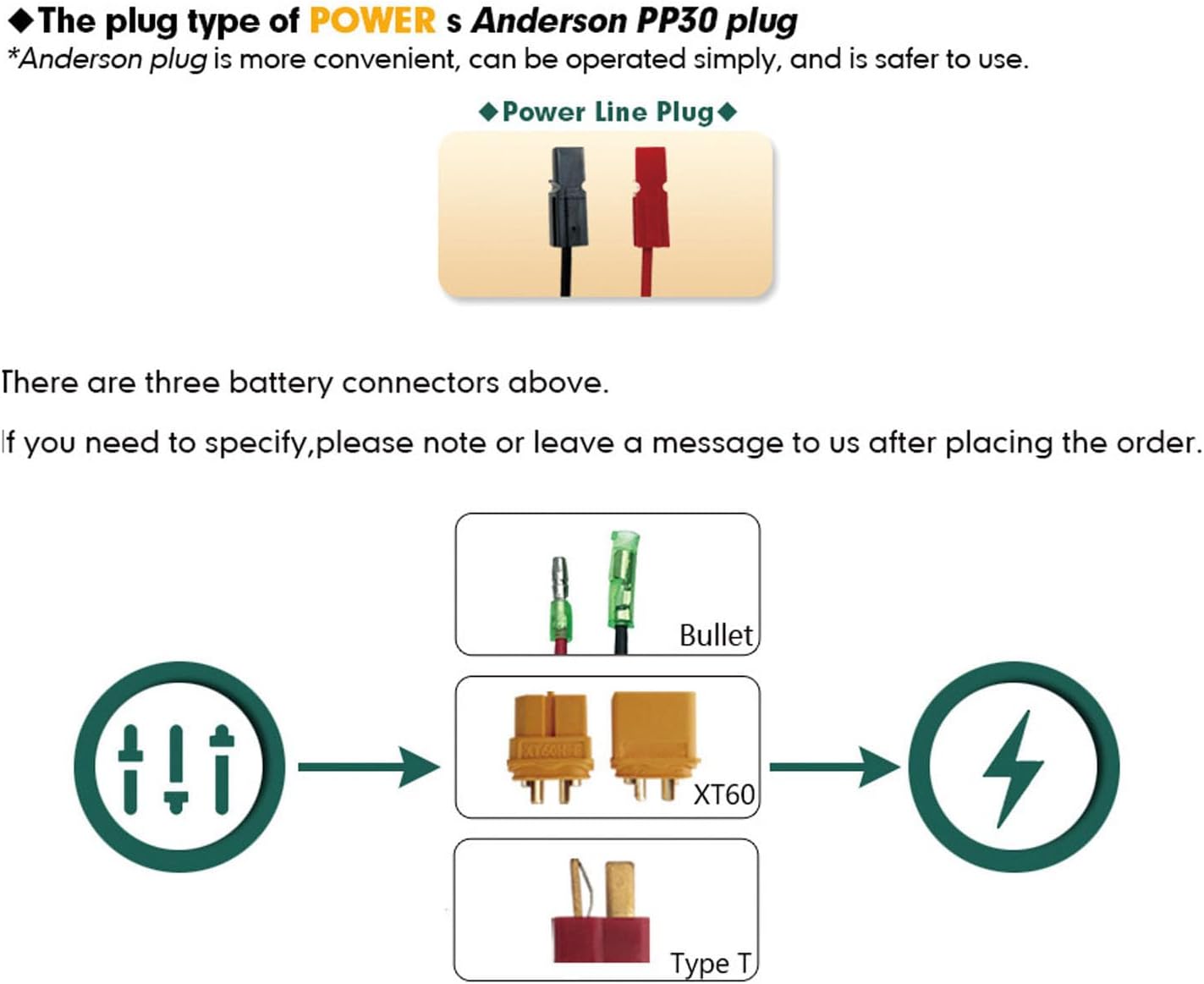 ◆The plug type of POWER s Anderson PP30 plug
*Anderson plug is more convenient, can be operated simply, and is safer to use.

◆Power Line Plug◆

There are three battery connectors above.

If you need to specify,please note or leave a message to us after placing the order.

Bullet

XT60

Type T