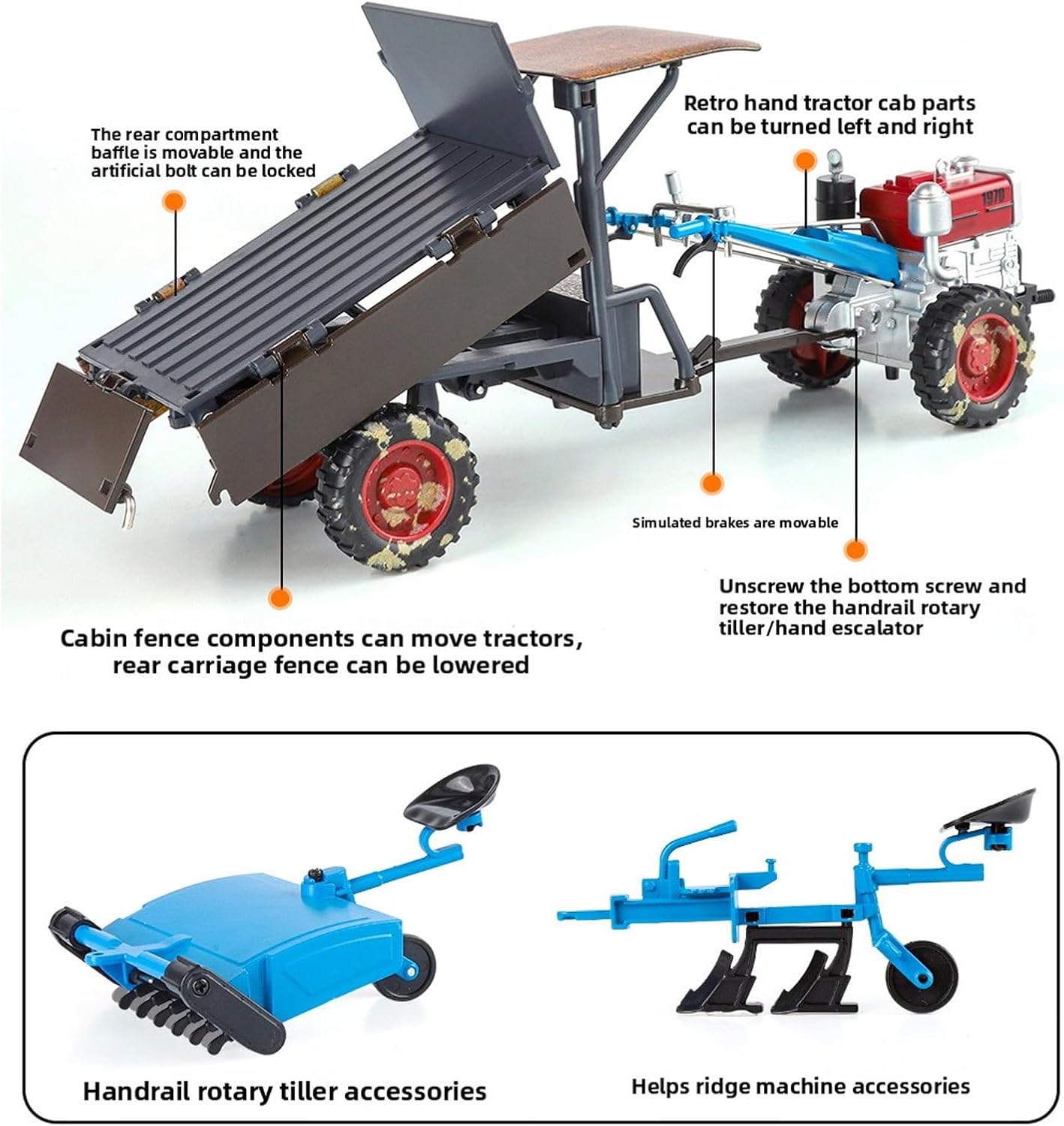 The rear compartment baffle is movable and the artificial bolt can be locked

Retro hand tractor cab parts can be turned left and right

1970

Simulated brakes are movable

Unscrew the bottom screw and restore the handrail rotary tiller/hand escalator

Cabin fence components can move tractors, rear carriage fence can be lowered

Handrail rotary tiller accessories

Helps ridge machine accessories